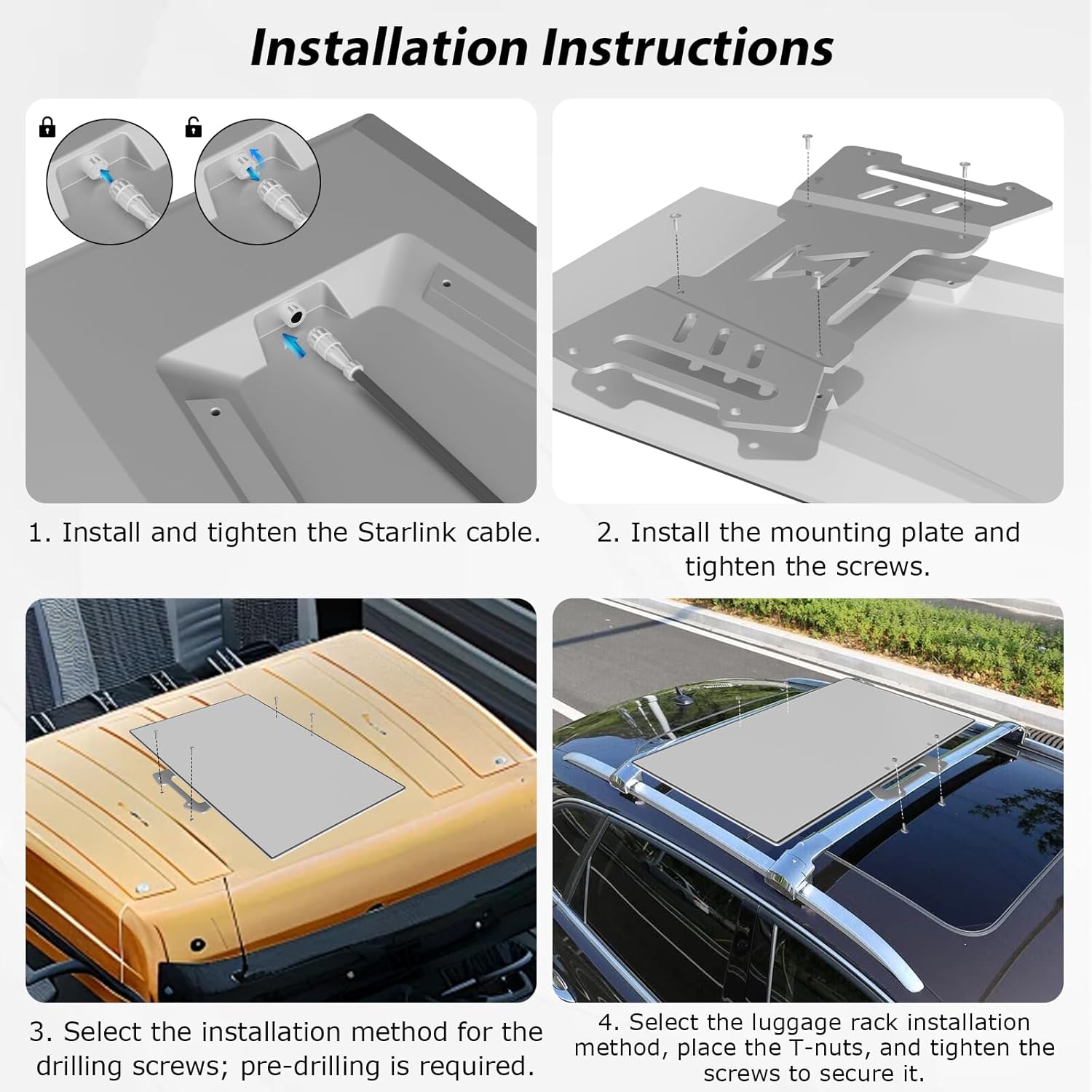 Installation Instructions

1. Install and tighten the Starlink cable.

2. Install the mounting plate and tighten the screws.

3. Select the installation method for the drilling screws; pre-drilling is required.

4. Select the luggage rack installation method, place the T-nuts, and tighten the screws to secure it.