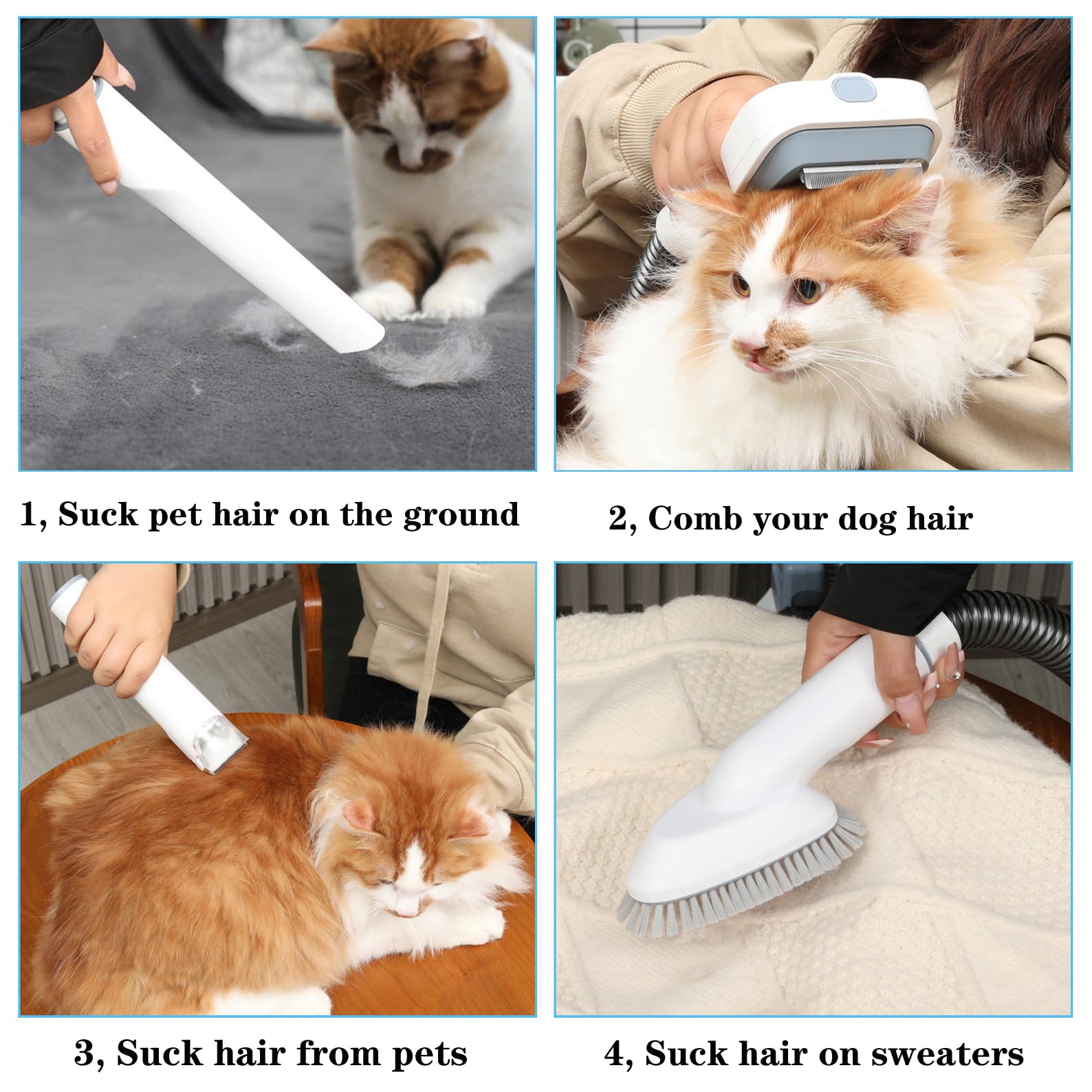 1, Suck pet hair on the ground

2, Comb your dog hair

3, Suck hair from pets

4, Suck hair on sweaters