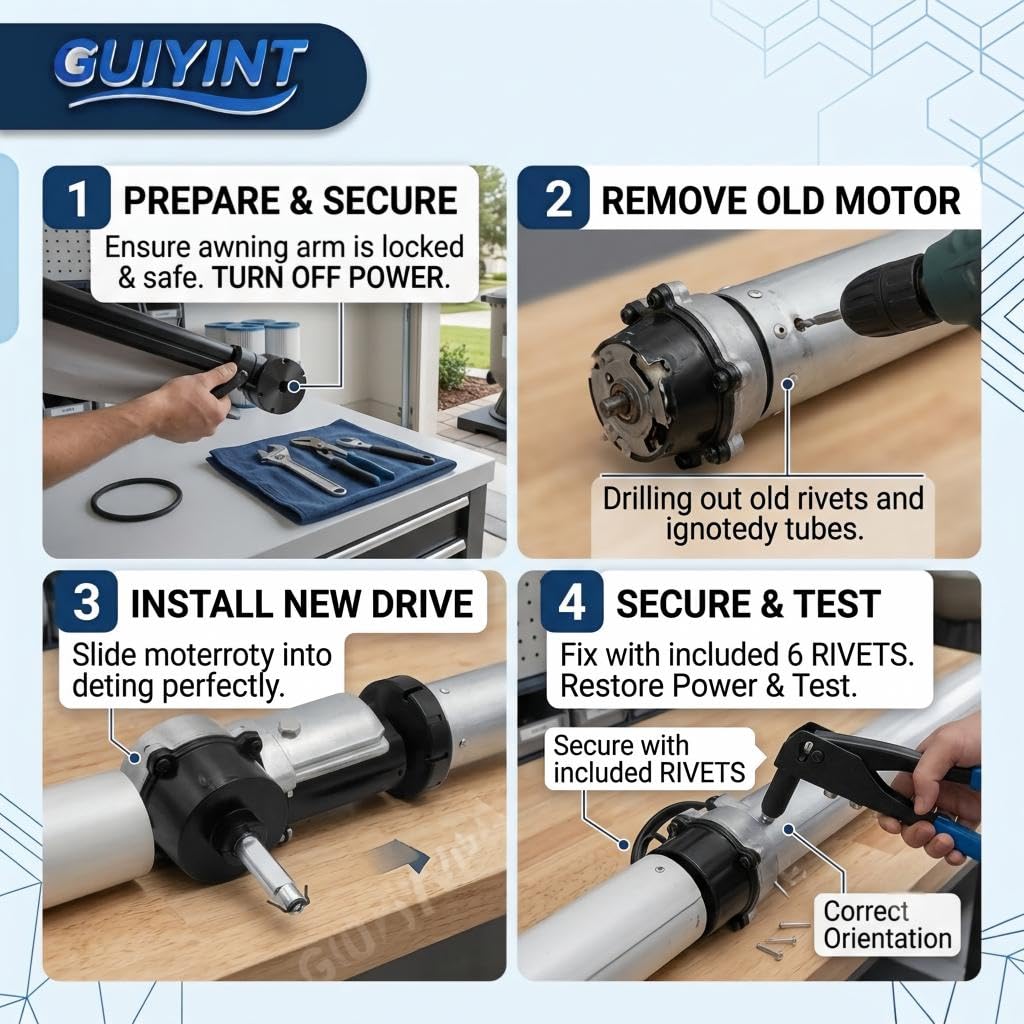 GUIYINT

1 PREPARE & SECURE
Ensure awning arm is locked & safe. TURN OFF POWER.

2 REMOVE OLD MOTOR
Drilling out old rivets and ignotedy tubes.

3 INSTALL NEW DRIVE
Slide moterroty into deting perfectly.

4 SECURE & TEST
Fix with included 6 RIVETS. Restore Power & Test.
Secure with included RIVETS
Correct Orientation