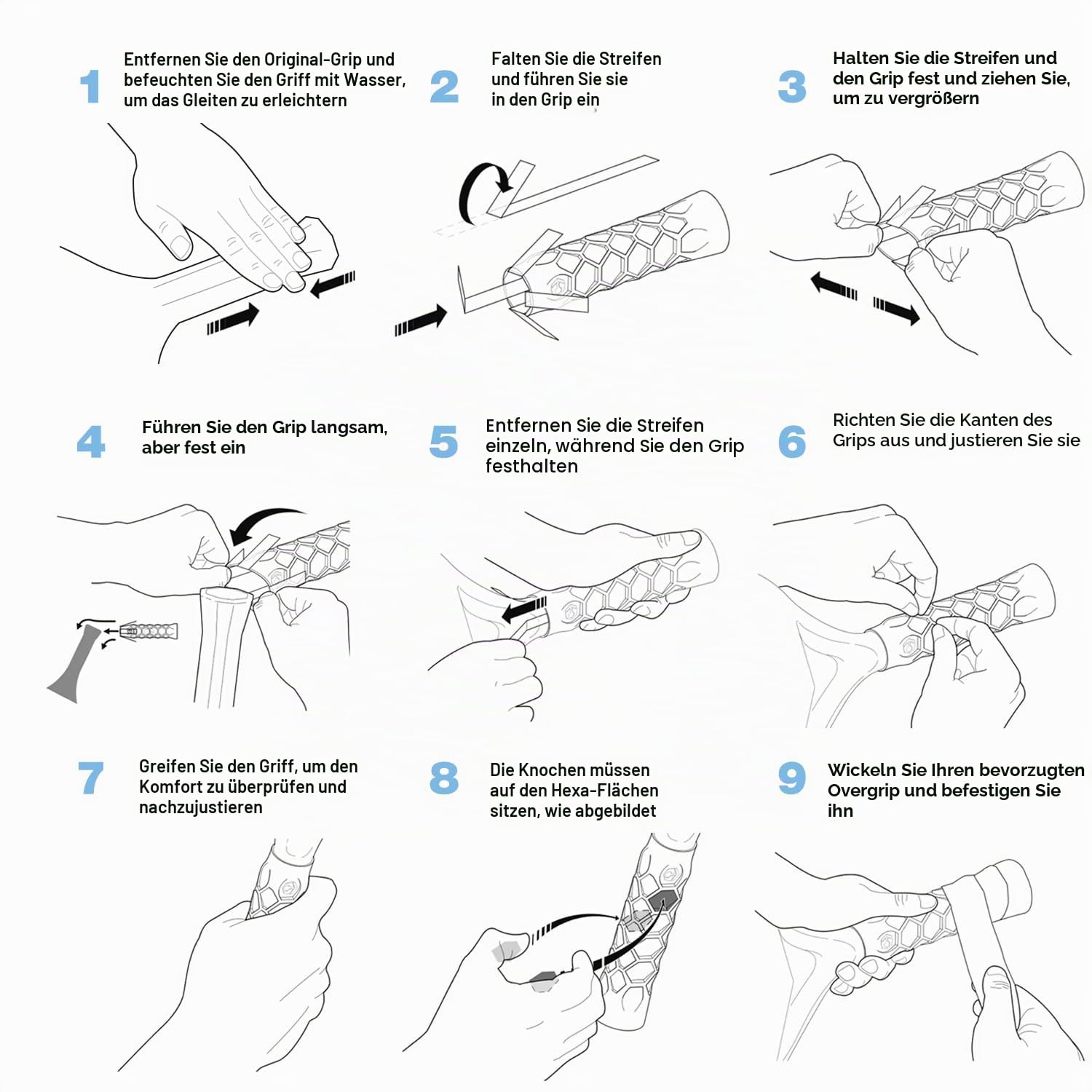 1 Entfernen Sie den Original-Grip und befeuchten Sie den Griff mit Wasser, um das Gleiten zu erleichtern

2 Falten Sie die Streifen und führen Sie sie in den Grip ein

3 Halten Sie die Streifen und den Grip fest und ziehen Sie, um zu vergrößern

4 Führen Sie den Grip langsam, aber fest ein

5 Entfernen Sie die Streifen einzeln, während Sie den Grip festhalten

6 Richten Sie die Kanten des Grips aus und justieren Sie sie

7 Greifen Sie den Griff, um den Komfort zu überprüfen und nachzujustieren

8 Die Knochen müssen auf den Hexa-Flächen sitzen, wie abgebildet

9 Wickeln Sie Ihren bevorzugten Overgrip und befestigen Sie ihn