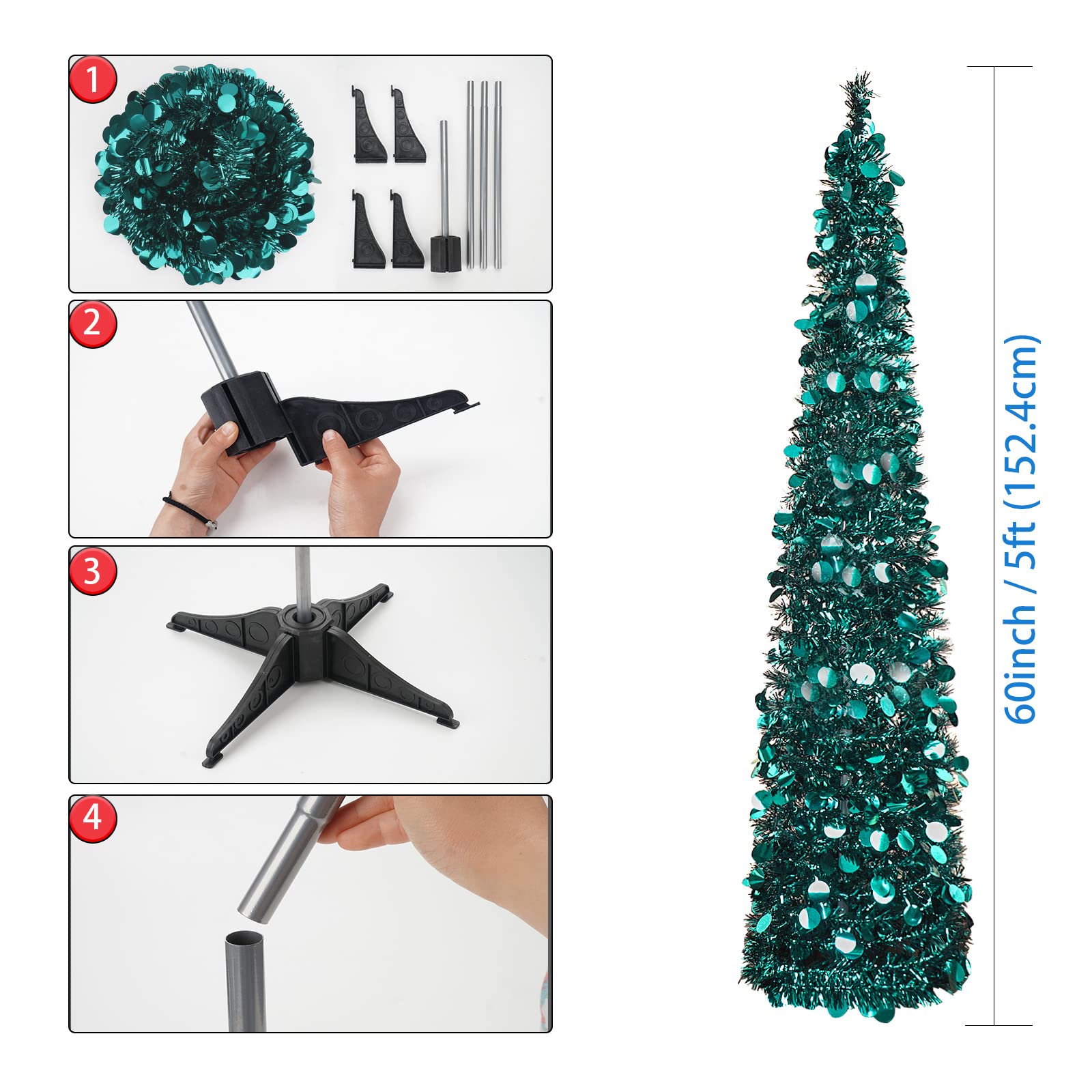 1

2

3

4

60inch / 5ft (152.4cm)