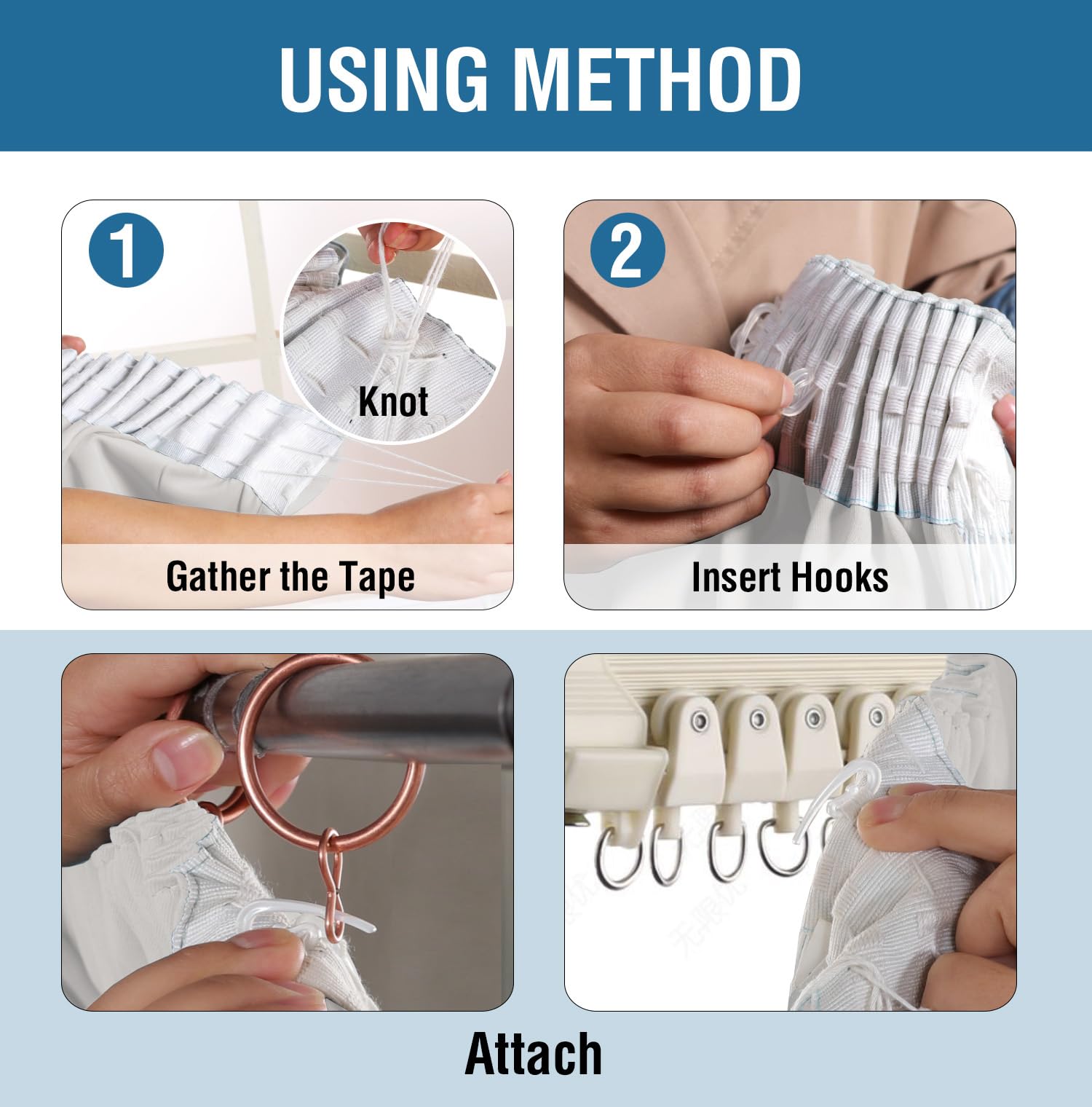 USING METHOD

1

Knot

Gather the Tape

2

Insert Hooks

Attach