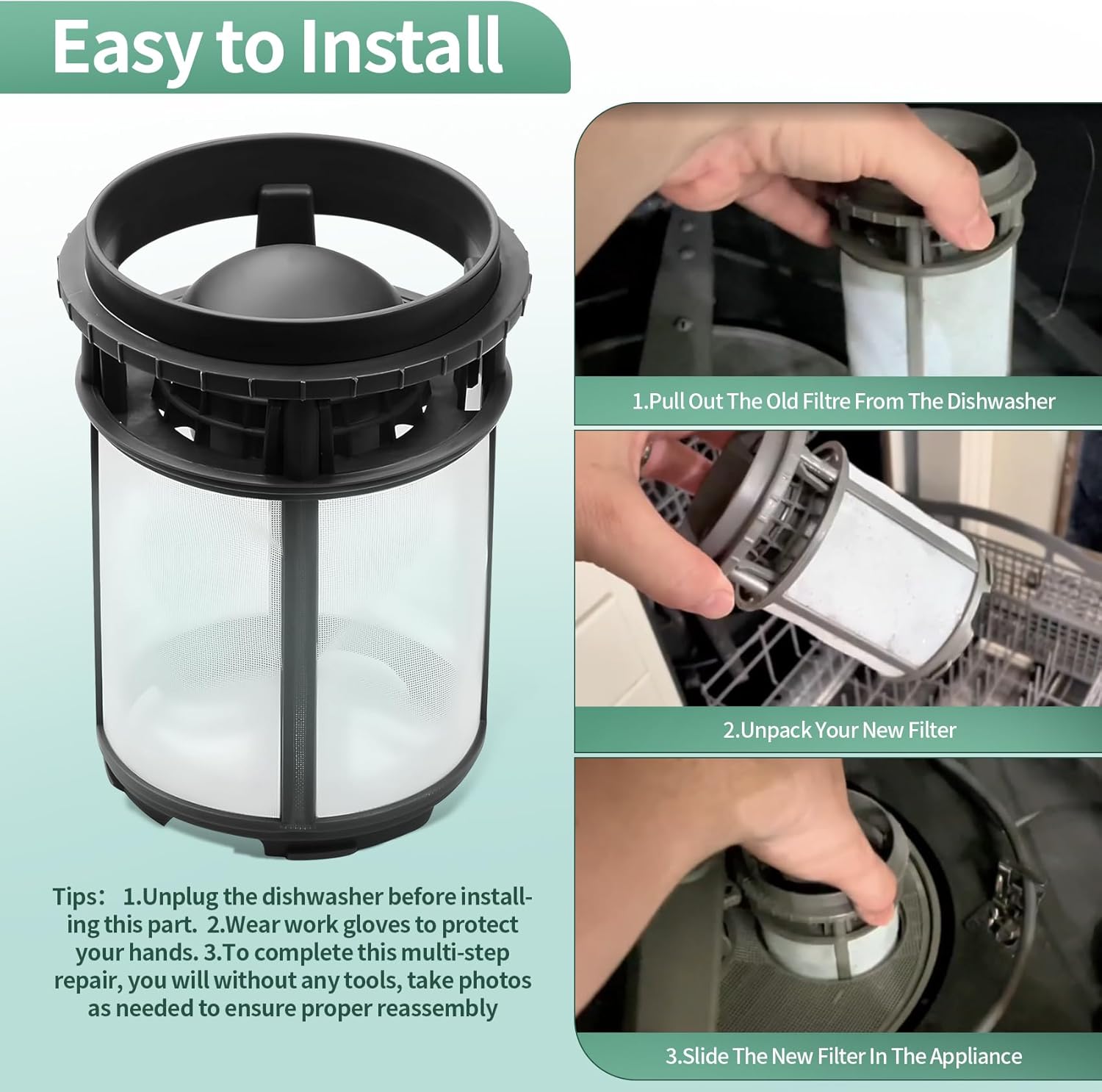 Easy to Install

Tips: 1.Unplug the dishwasher before installing this part. 2.Wear work gloves to protect your hands. 3.To complete this multi-step repair, you will without any tools, take photos as needed to ensure proper reassembly

1.Pull Out The Old Filtre From The Dishwasher

2.Unpack Your New Filter

3.Slide The New Filter In The Appliance