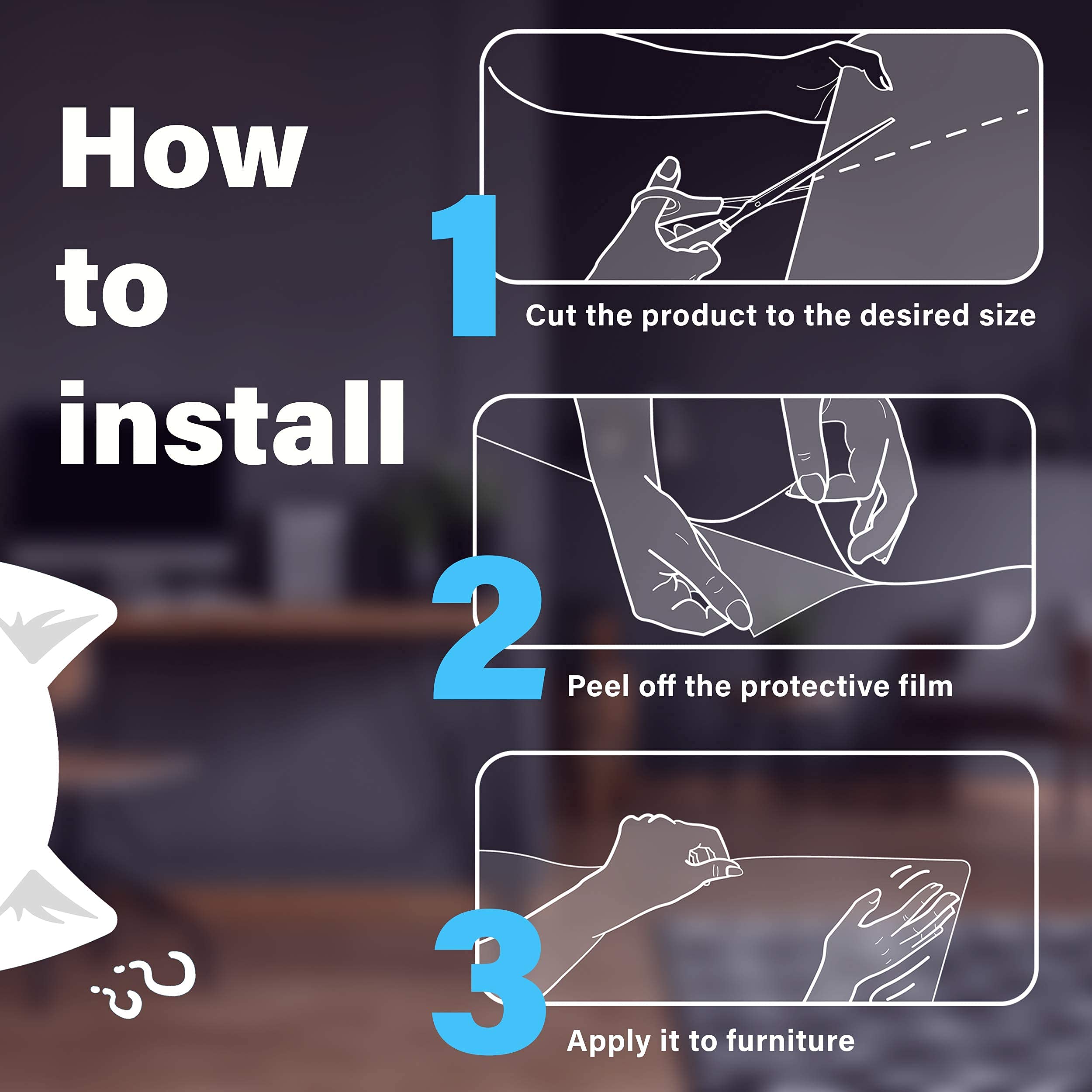 How to install

1
Cut the product to the desired size

2
Peel off the protective film

3
Apply it to furniture