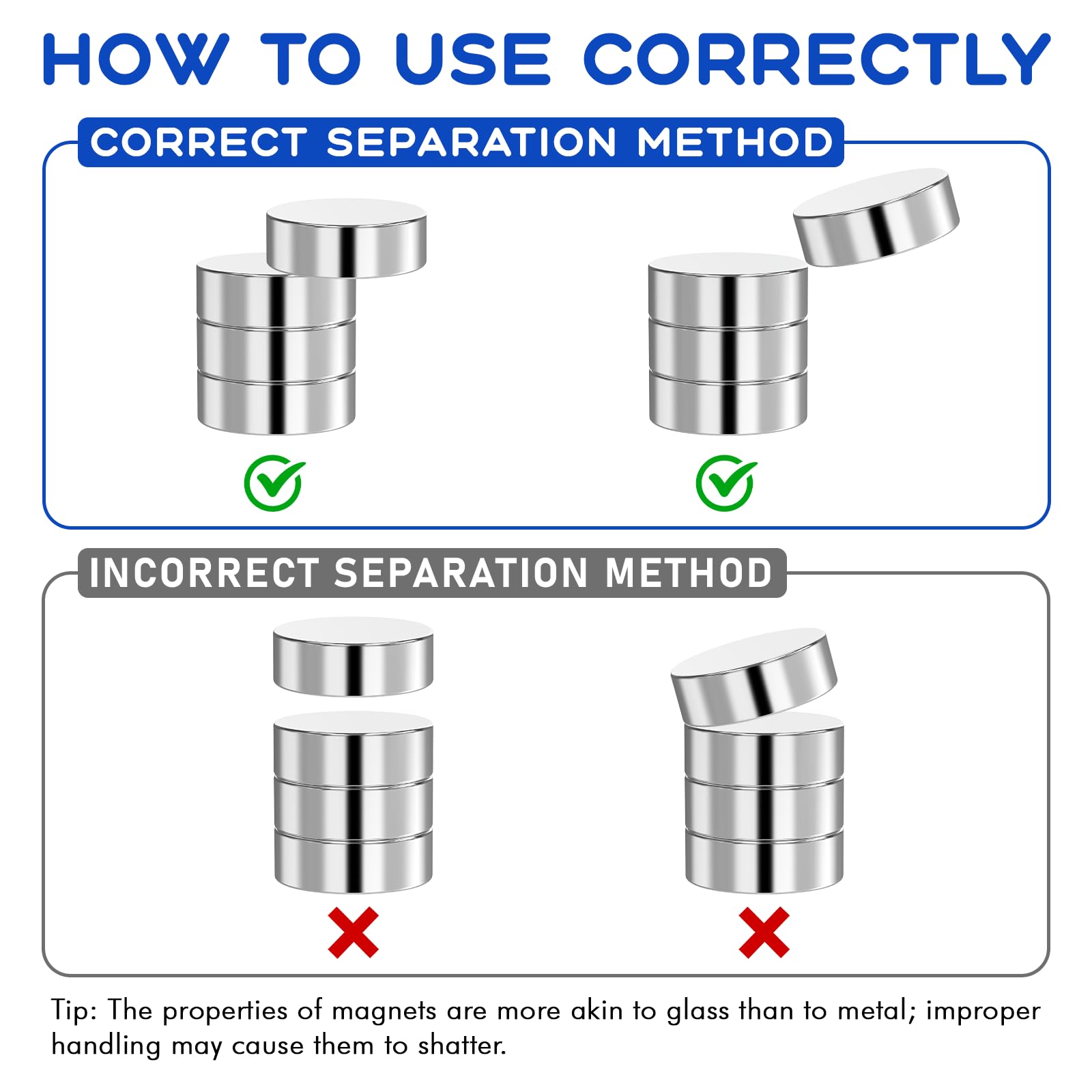 HOW TO USE CORRECTLY

CORRECT SEPARATION METHOD

INCORRECT SEPARATION METHOD

Tip: The properties of magnets are more akin to glass than to metal; improper handling may cause them to shatter.