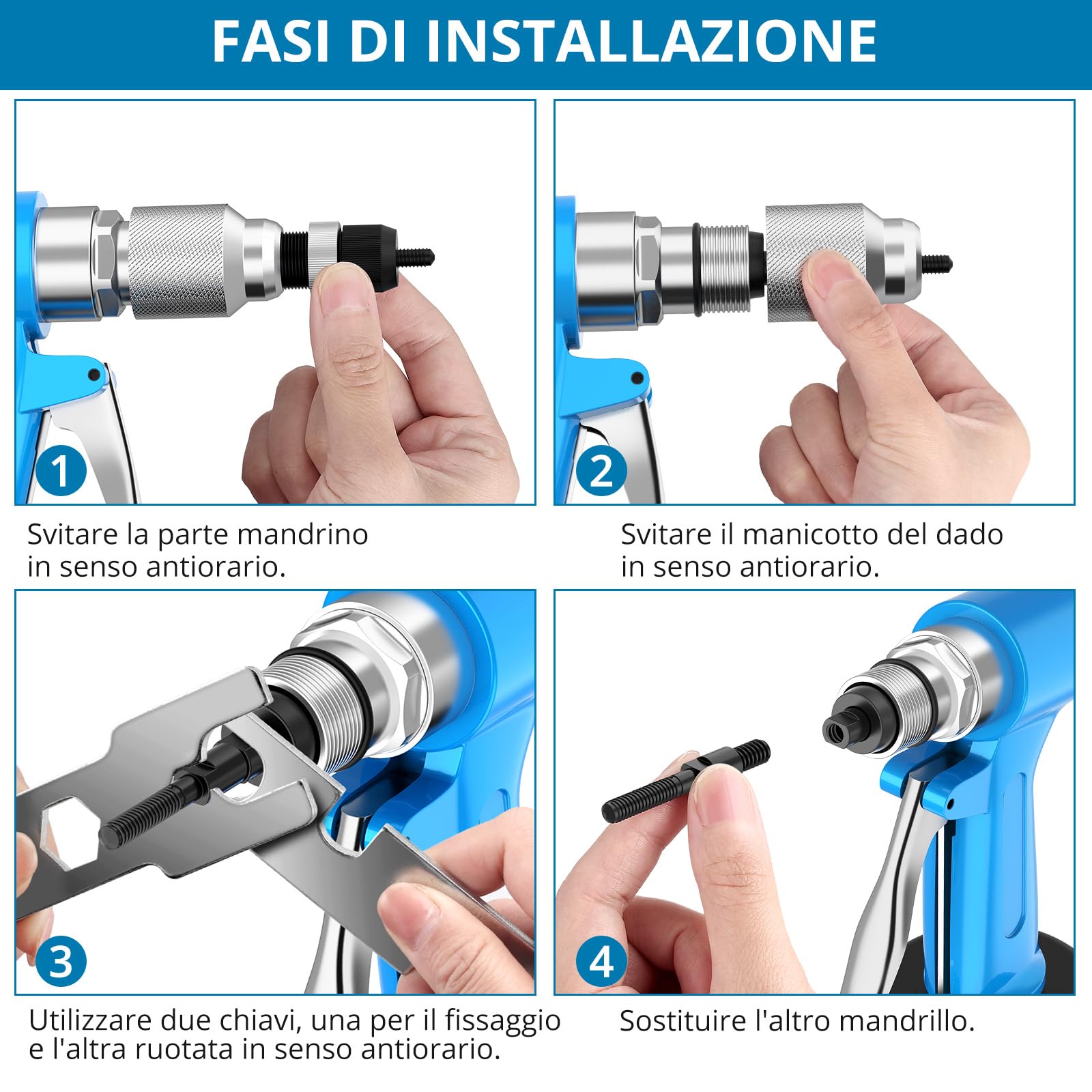 FASI DI INSTALLAZIONE

1

Svitare la parte mandrino in senso antiorario.

2

Svitare il manicotto del dado in senso antiorario.

3

Utilizzare due chiavi, una per il fissaggio e l'altra ruotata in senso antiorario.

4

Sostituire l'altro mandrillo.