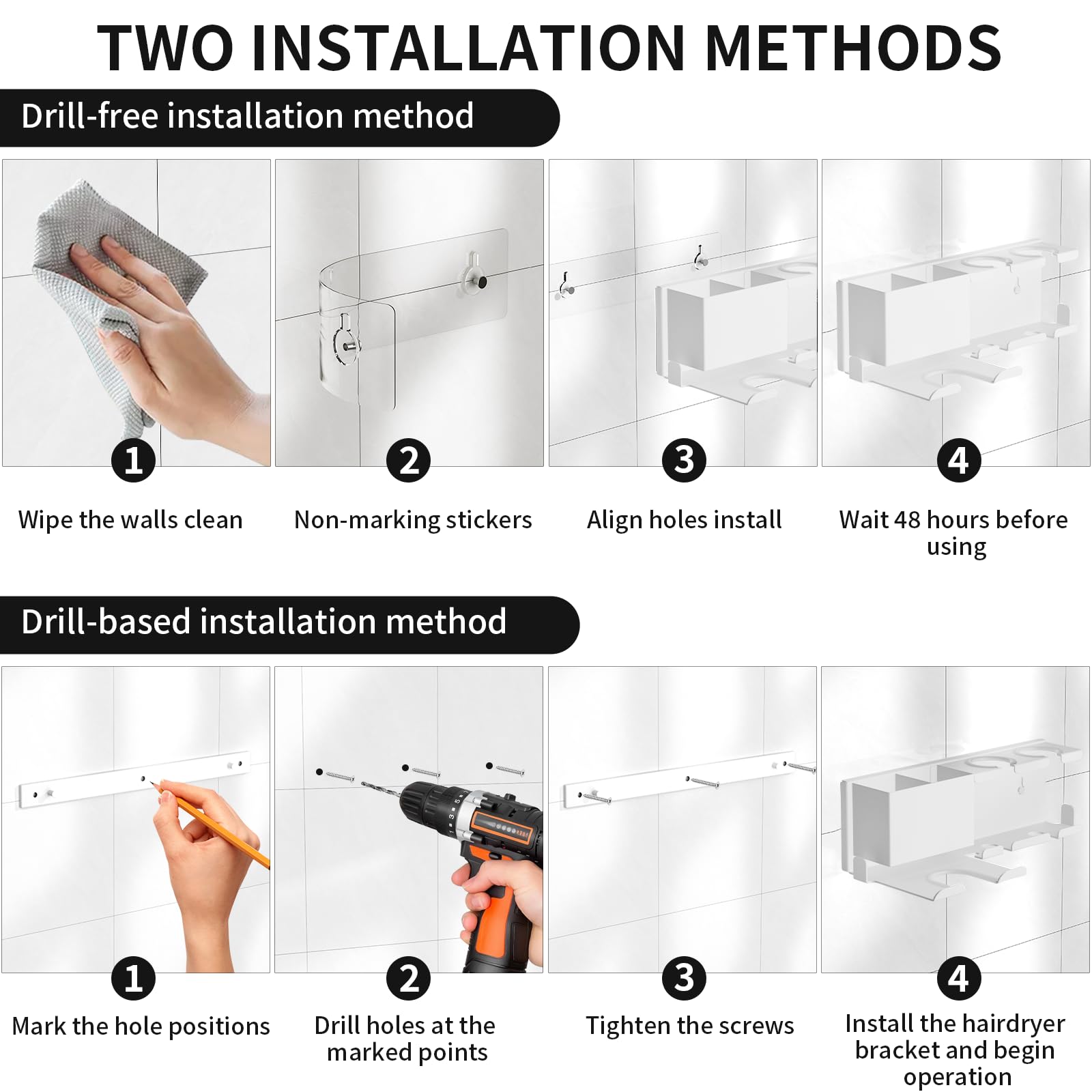 TWO INSTALLATION METHODS

Drill-free installation method

1
Wipe the walls clean

2
Non-marking stickers

3
Align holes install

4
Wait 48 hours before using

Drill-based installation method

1
Mark the hole positions

2
Drill holes at the marked points

3
Tighten the screws

4
Install the hairdryer bracket and begin operation