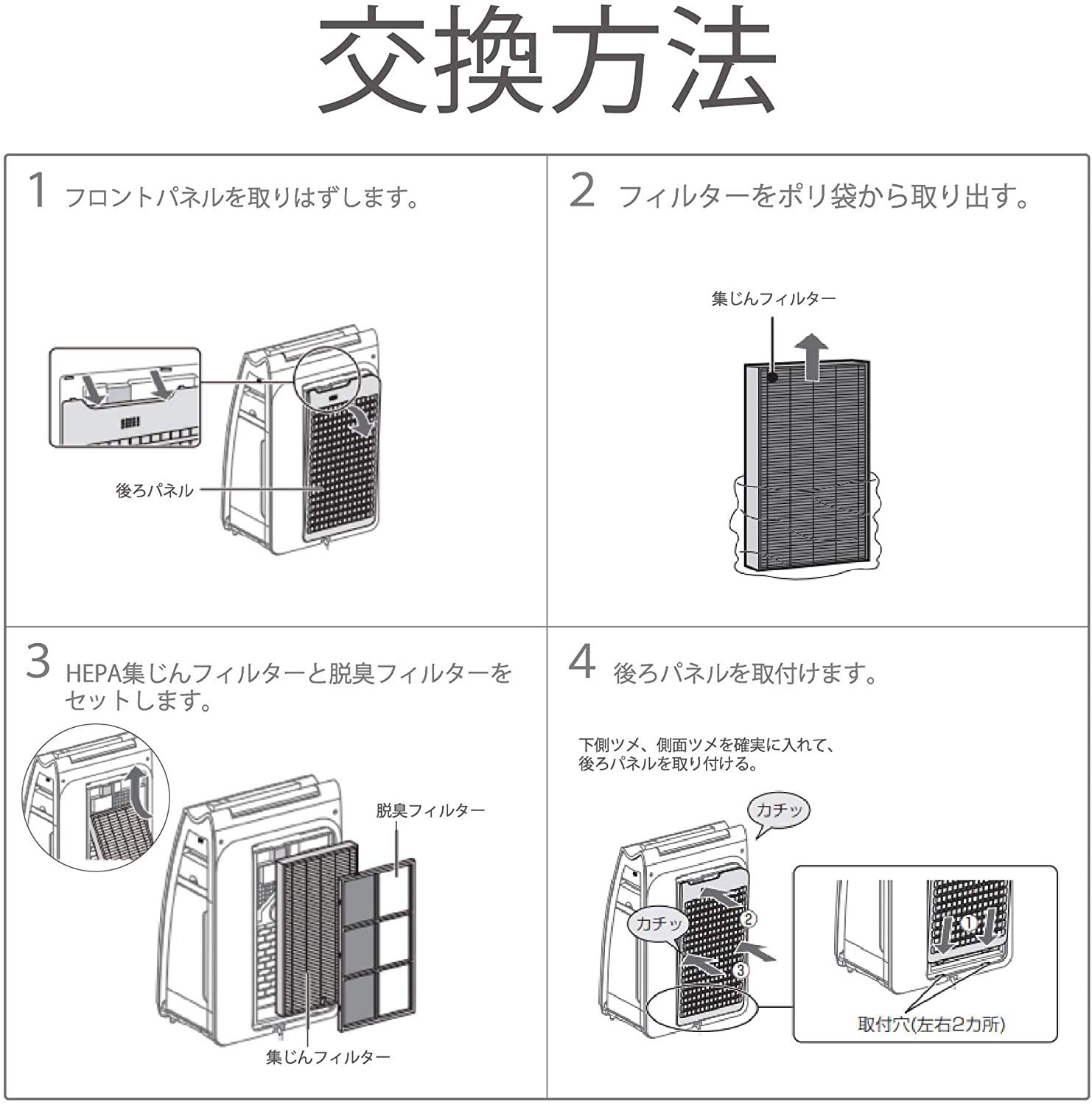 交換方法

1 フロントパネルを取りはずします。

後ろパネル

2 フィルターをポリ袋から取り出す。

集じんフィルター

3 HEPA集じんフィルターと脱臭フィルターをセットします。

脱臭フィルター

集じんフィルター

4 後ろパネルを取付けます。

下側ツメ、側面ツメを確実に入れて、後ろパネルを取り付ける。

カチッ

カチッ

②

③

①

取付穴(左右2カ所)