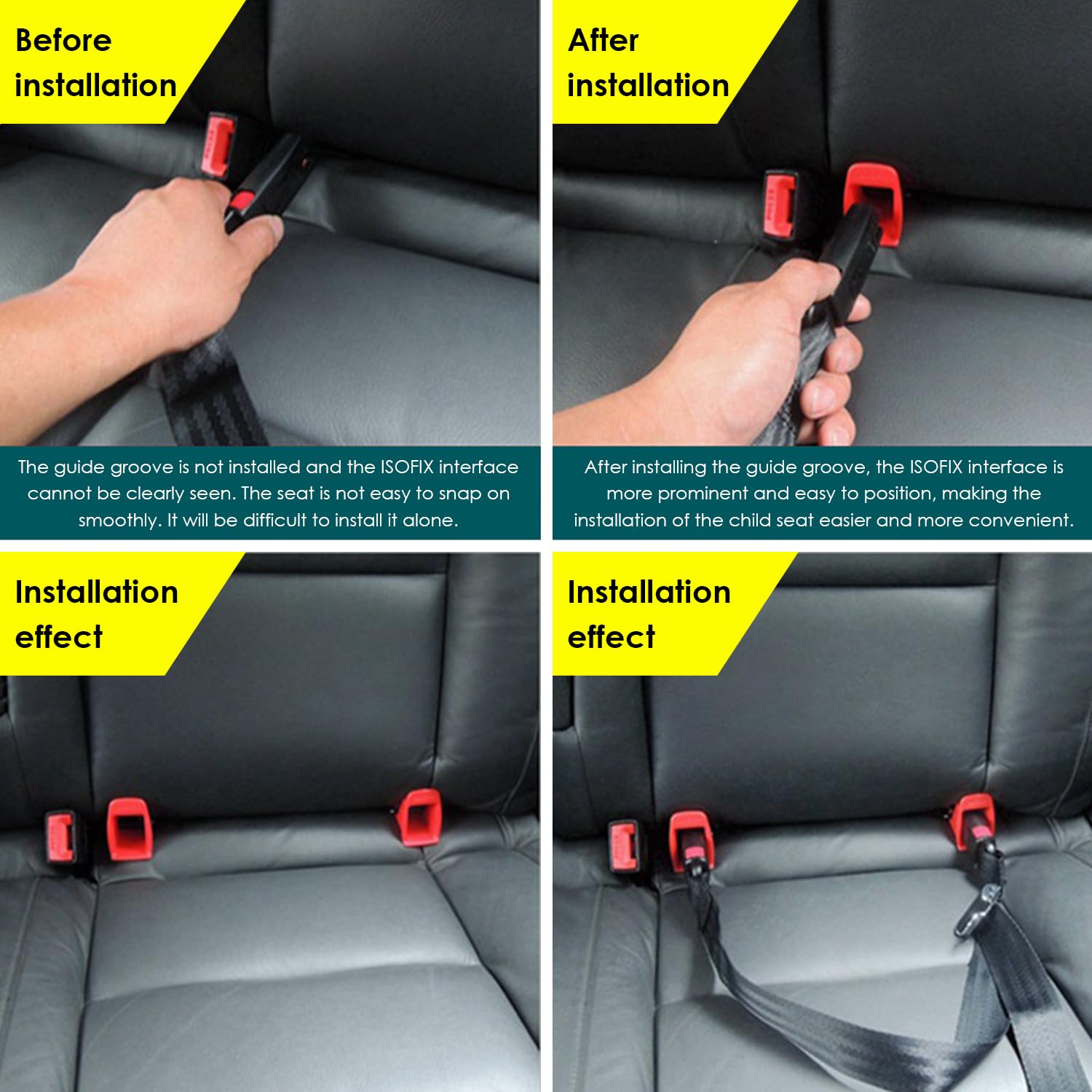 Before installation

The guide groove is not installed and the ISOFIX interface cannot be clearly seen. The seat is not easy to snap on smoothly. It will be difficult to install it alone.

After installation

After installing the guide groove, the ISOFIX interface is more prominent and easy to position, making the installation of the child seat easier and more convenient.

Installation effect

Installation effect