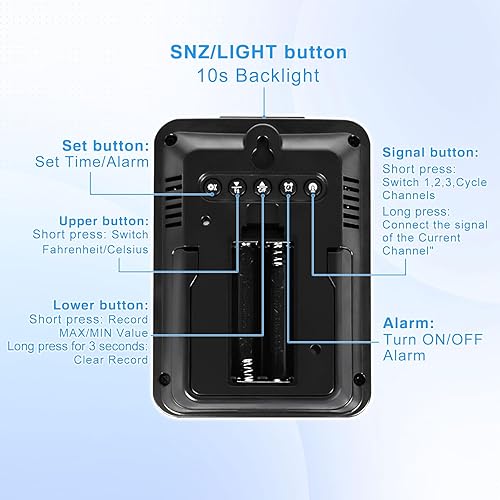 SNZ/LIGHT button
10s Backlight

Set button:
Set Time/Alarm

Upper button:
Short press: Switch Fahrenheit/Celsius

Lower button:
Short press: Record MAX/MIN Value
Long press for 3 seconds: Clear Record

Signal button:
Short press: Switch 1,2,3,Cycle Channels
Long press: Connect the signal of the Current Channel"

Alarm:
Turn ON/OFF Alarm