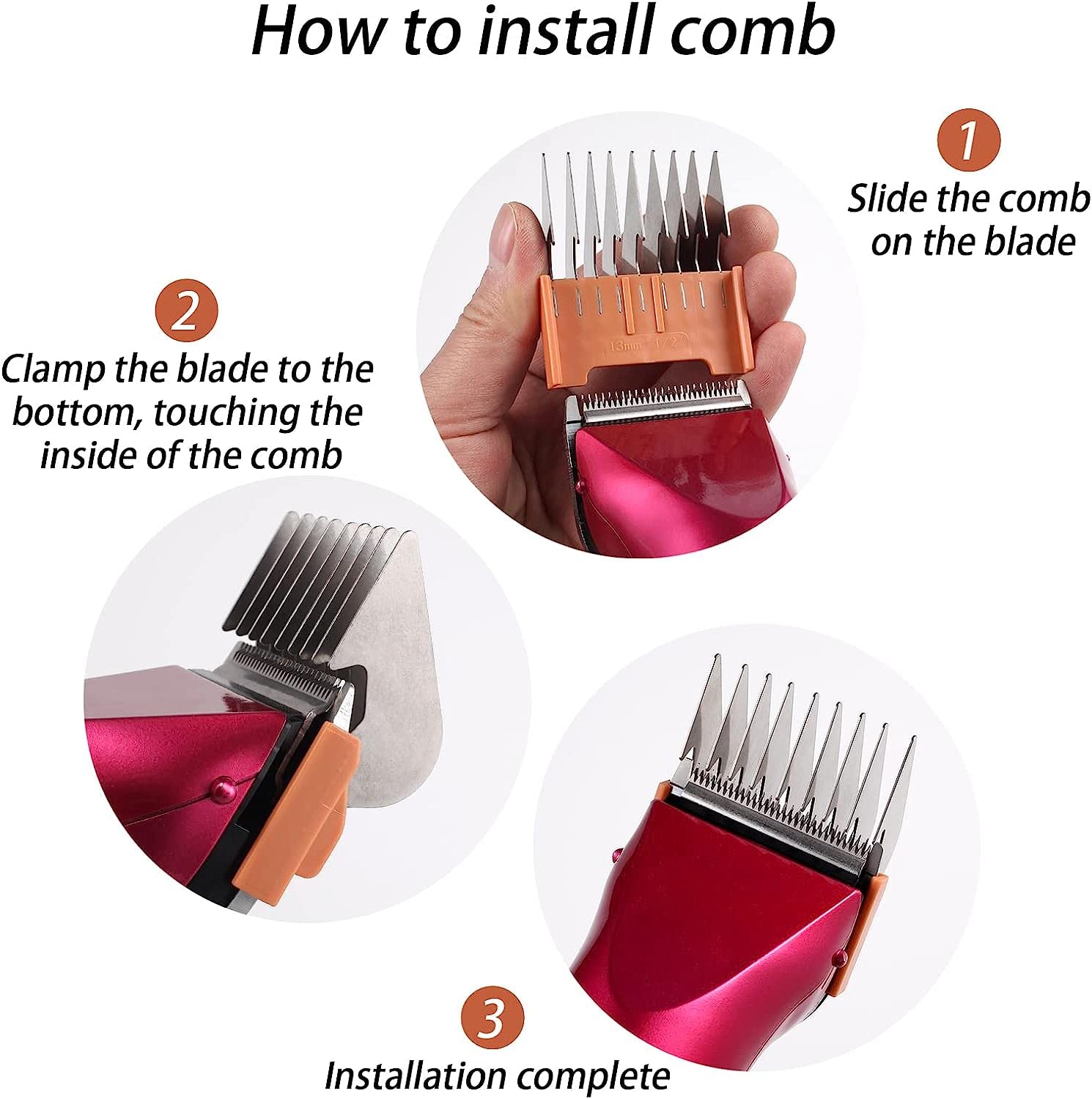 How to install comb

1

Slide the comb on the blade

13mm 1/2"

2

Clamp the blade to the bottom, touching the inside of the comb

3

Installation complete