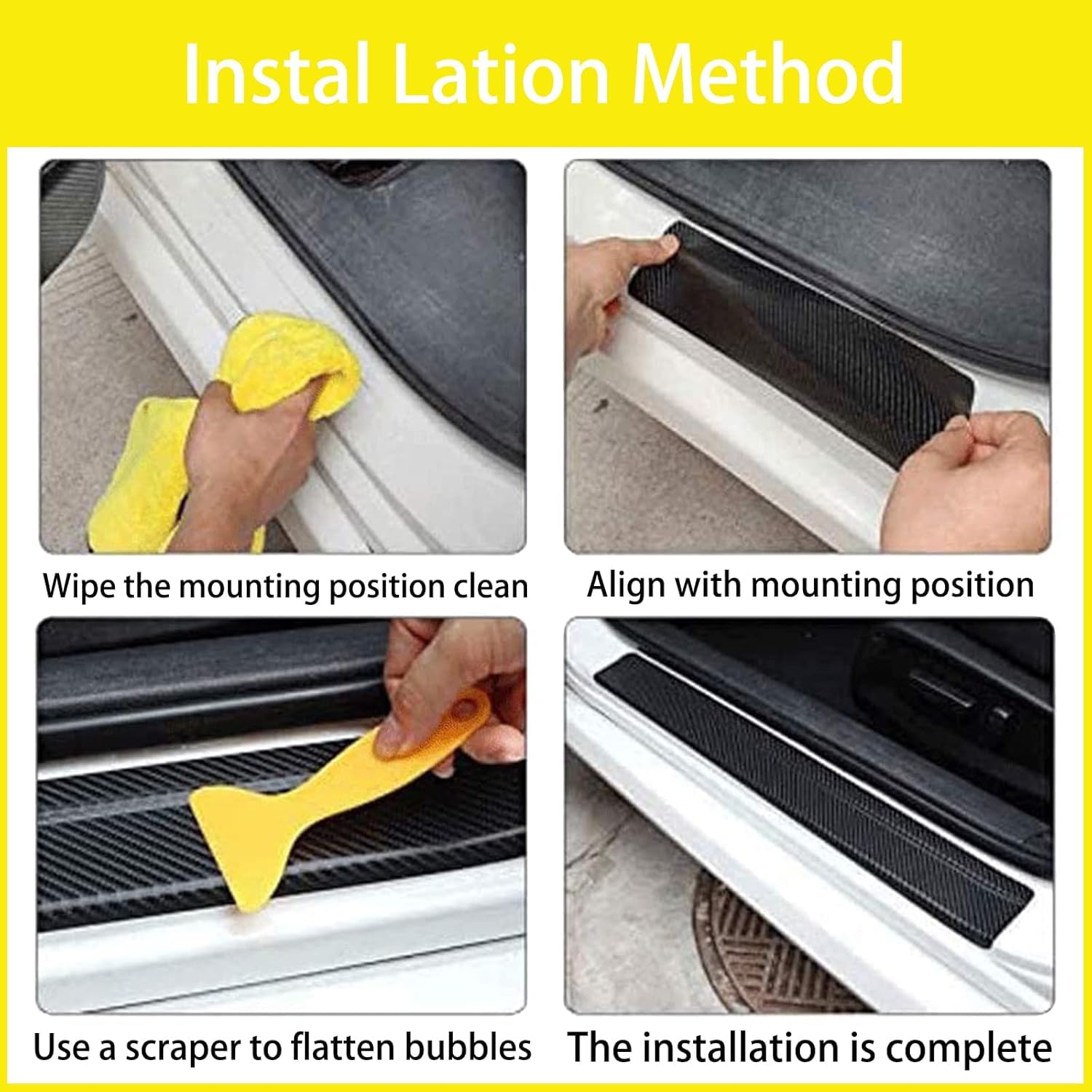 Instal Lation Method

Wipe the mounting position clean

Align with mounting position

Use a scraper to flatten bubbles

The installation is complete