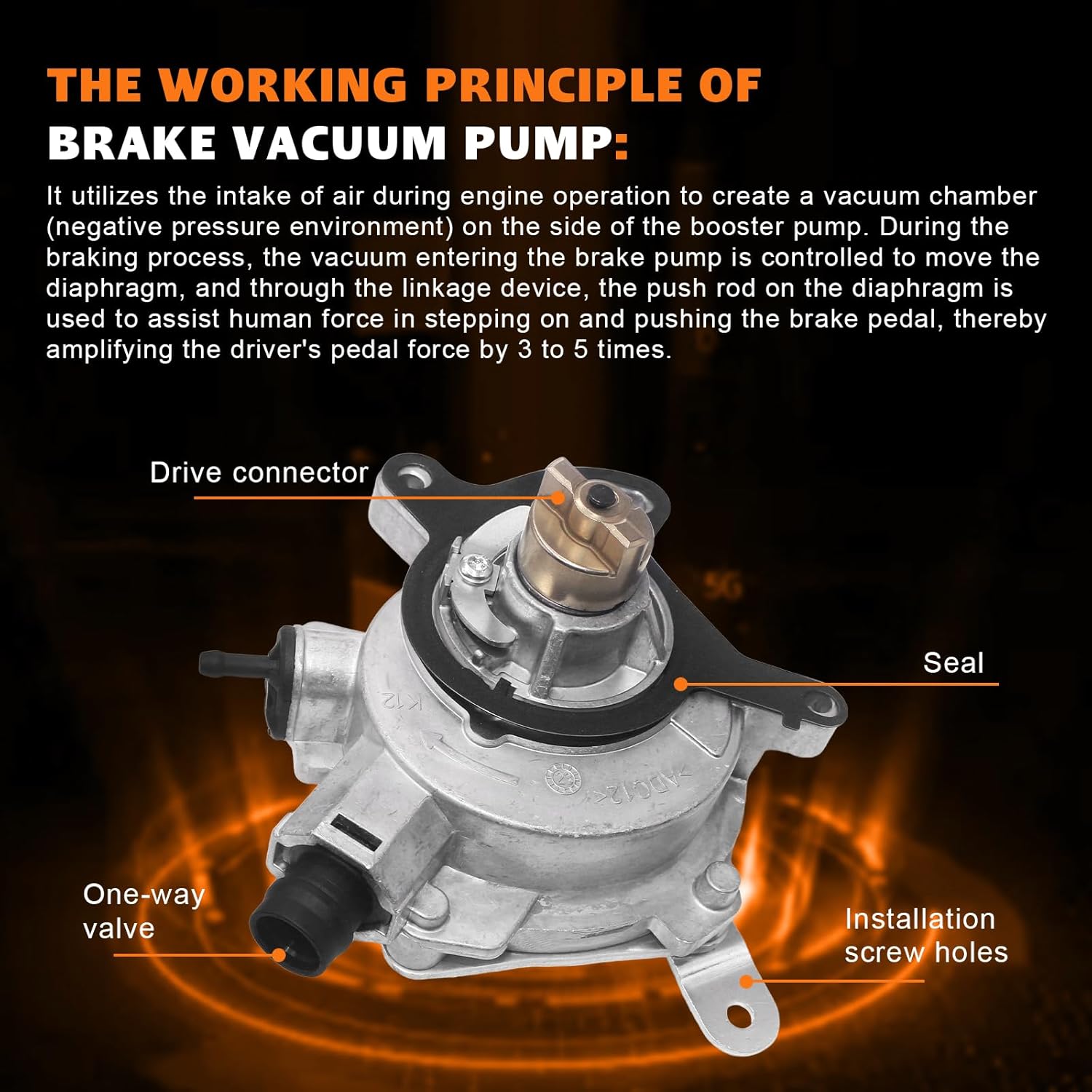 THE WORKING PRINCIPLE OF
BRAKE VACUUM PUMP:

It utilizes the intake of air during engine operation to create a vacuum chamber (negative pressure environment) on the side of the booster pump. During the braking process, the vacuum entering the brake pump is controlled to move the diaphragm, and through the linkage device, the push rod on the diaphragm is used to assist human force in stepping on and pushing the brake pedal, thereby amplifying the driver's pedal force by 3 to 5 times.

Drive connector

Seal

K12

>ADC12<

One-way valve

Installation screw holes