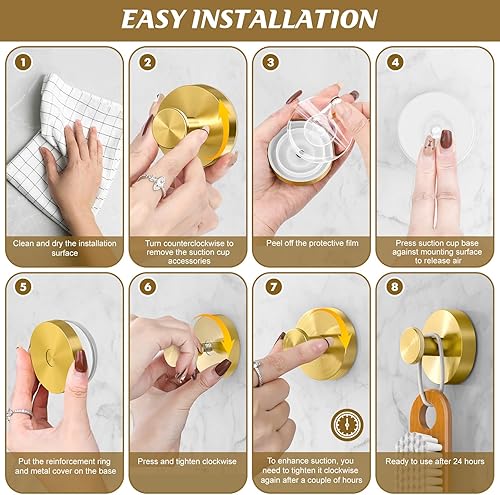 EASY INSTALLATION

1
Clean and dry the installation surface

2
Turn counterclockwise to remove the suction cup accessories

3
Peel off the protective film

4
Press suction cup base against mounting surface to release air

5
Put the reinforcement ring and metal cover on the base

6
Press and tighten clockwise

7
To enhance suction, you need to tighten it clockwise again after a couple of hours

8
Ready to use after 24 hours