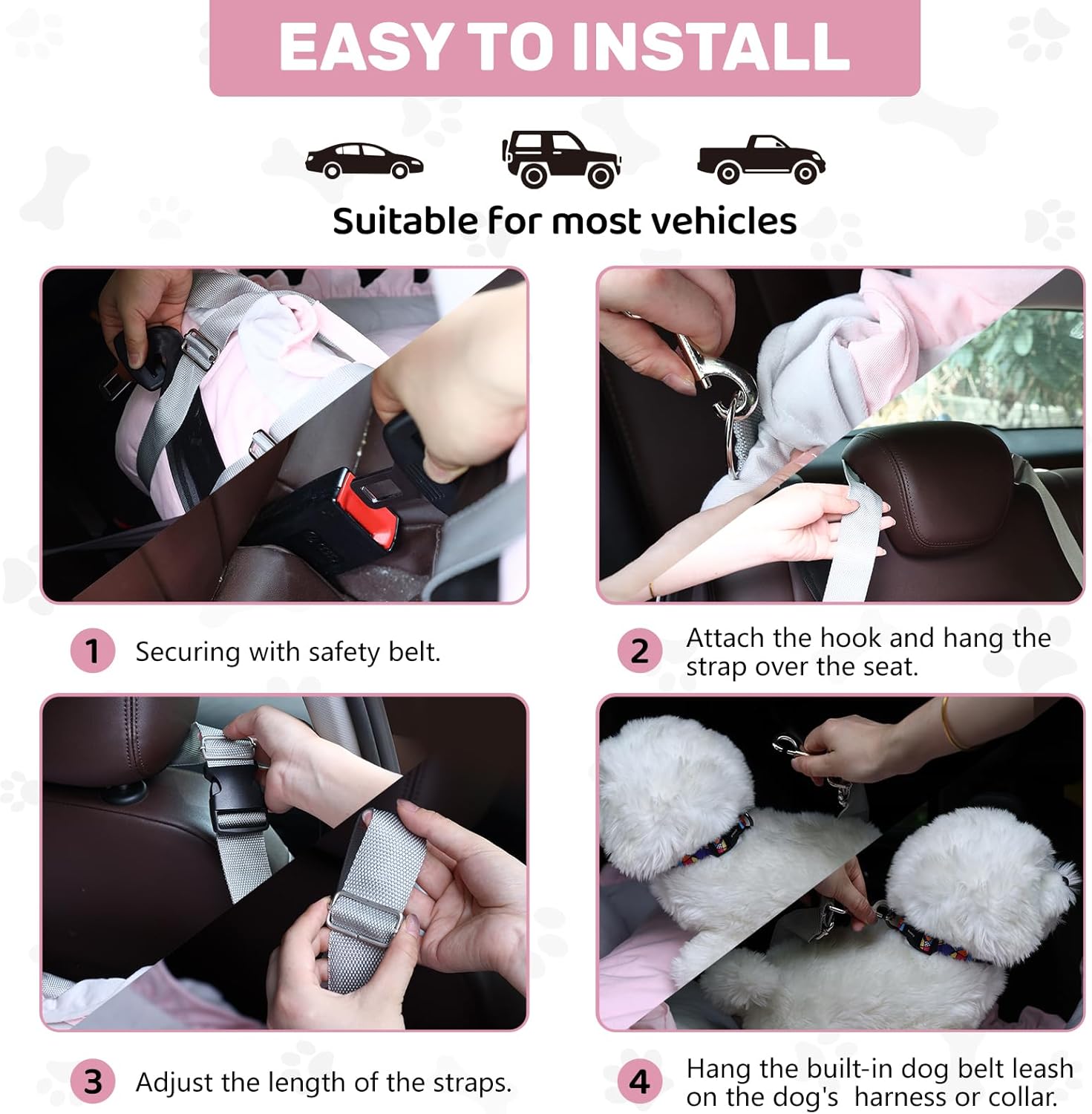 EASY TO INSTALL

Suitable for most vehicles

1 Securing with safety belt.

2 Attach the hook and hang the strap over the seat.

3 Adjust the length of the straps.

4 Hang the built-in dog belt leash on the dog's harness or collar.