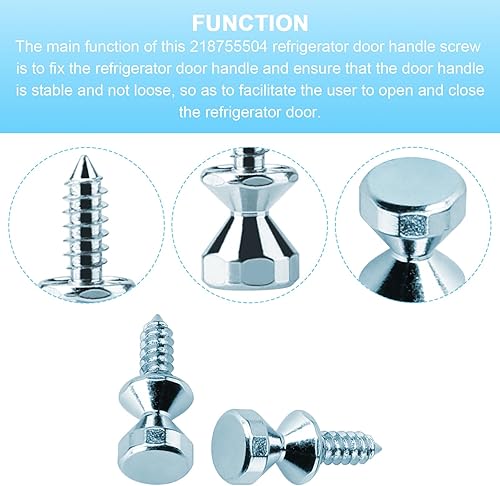 FUNCTION

The main function of this 218755504 refrigerator door handle screw is to fix the refrigerator door handle and ensure that the door handle is stable and not loose, so as to facilitate the user to open and close the refrigerator door.