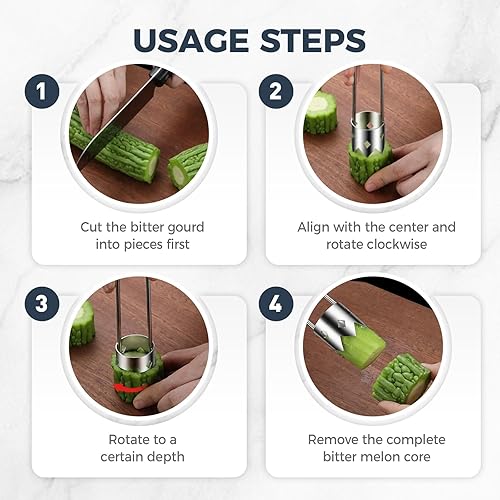 USAGE STEPS

1

Cut the bitter gourd into pieces first

2

Align with the center and rotate clockwise

3

Rotate to a certain depth

4

Remove the complete bitter melon core