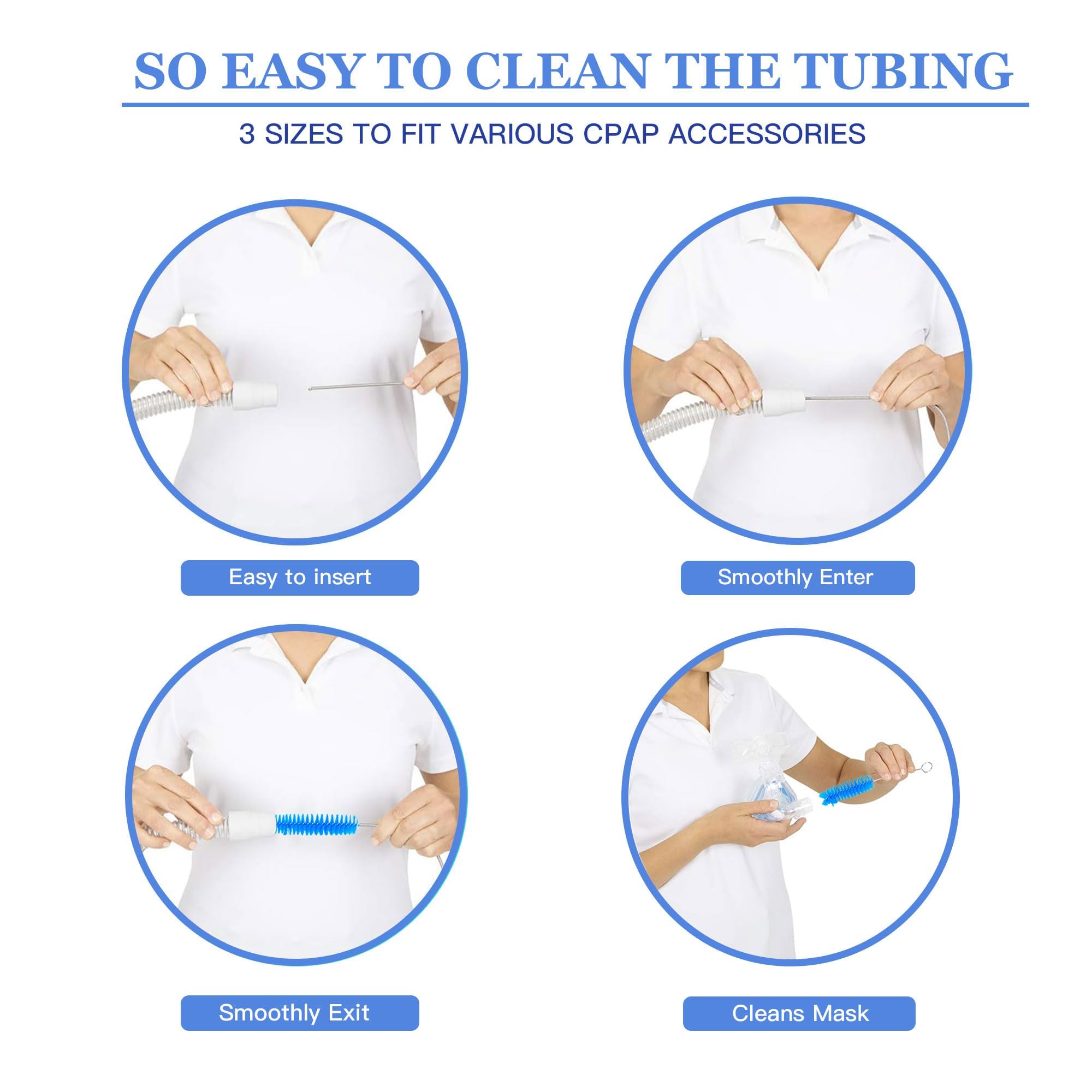 SO EASY TO CLEAN THE TUBING

3 SIZES TO FIT VARIOUS CPAP ACCESSORIES

Easy to insert

Smoothly Enter

Smoothly Exit

Cleans Mask