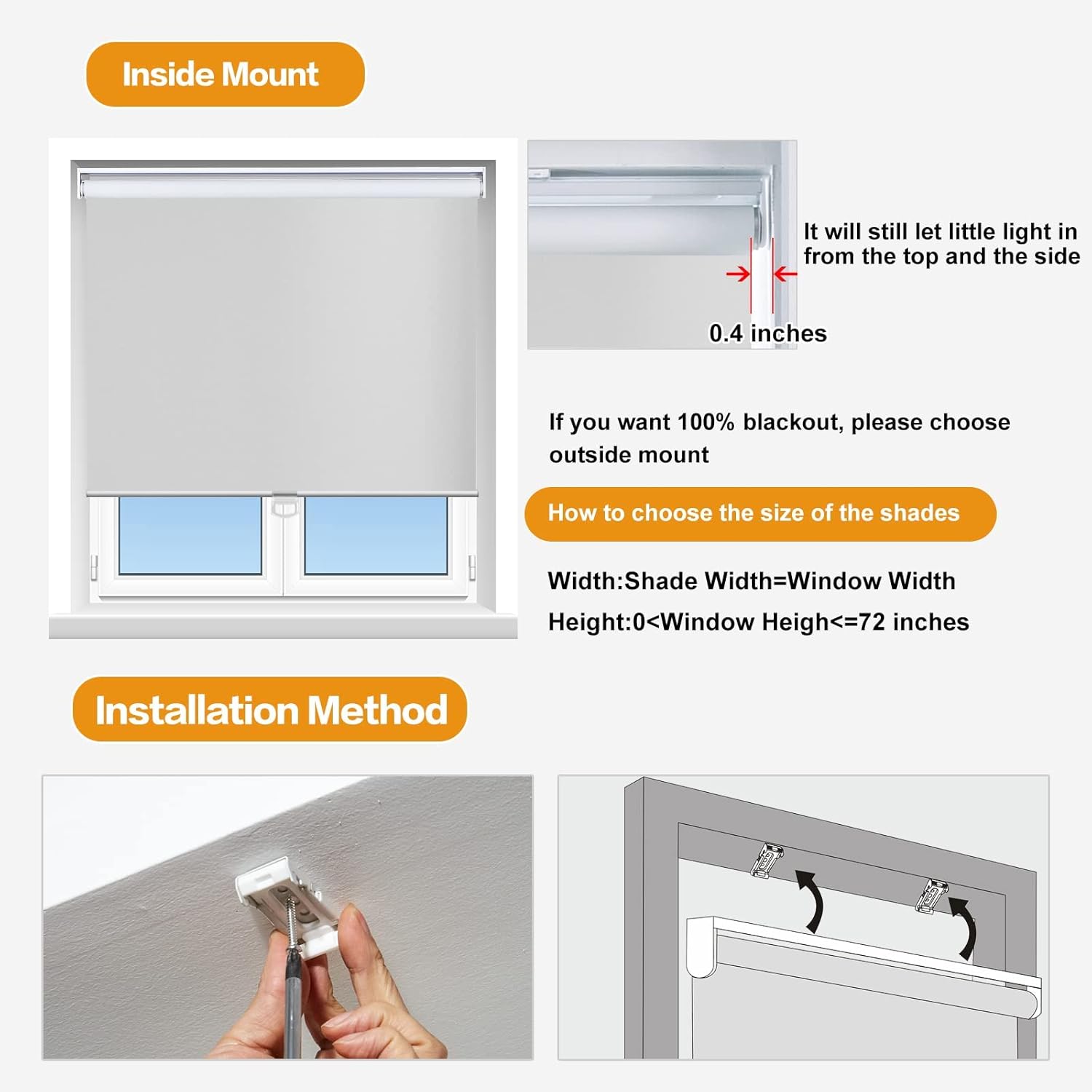 Inside Mount

It will still let little light in from the top and the side

0.4 inches

If you want 100% blackout, please choose outside mount

How to choose the size of the shades

Width:Shade Width=Window Width

Height:0<Window Heigh<=72 inches

Installation Method