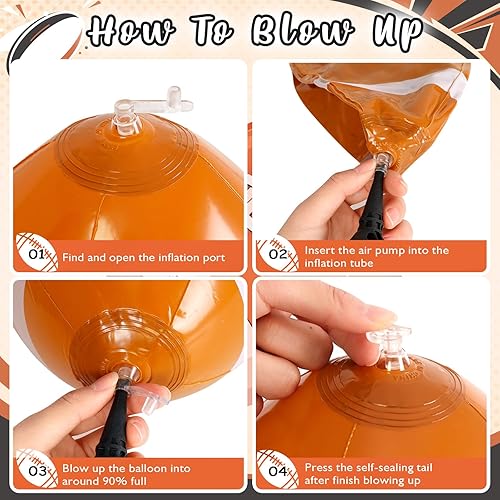 How To Blow Up

01 Find and open the inflation port

02 Insert the air pump into the inflation tube

03 Blow up the balloon into around 90% full

04 Press the self-sealing tail after finish blowing up