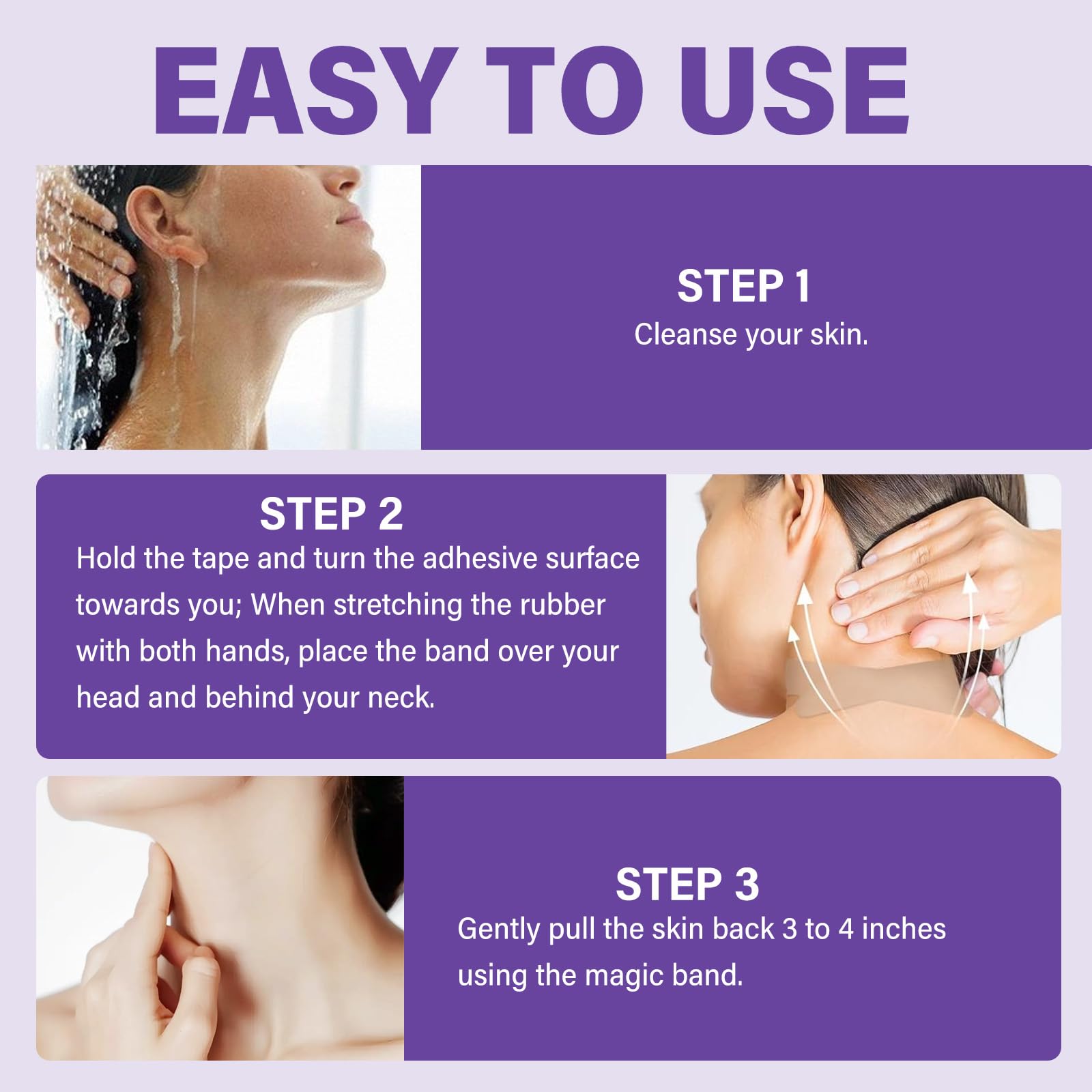 EASY TO USE

STEP 1
Cleanse your skin.

STEP 2
Hold the tape and turn the adhesive surface towards you; When stretching the rubber with both hands, place the band over your head and behind your neck.

STEP 3
Gently pull the skin back 3 to 4 inches using the magic band.