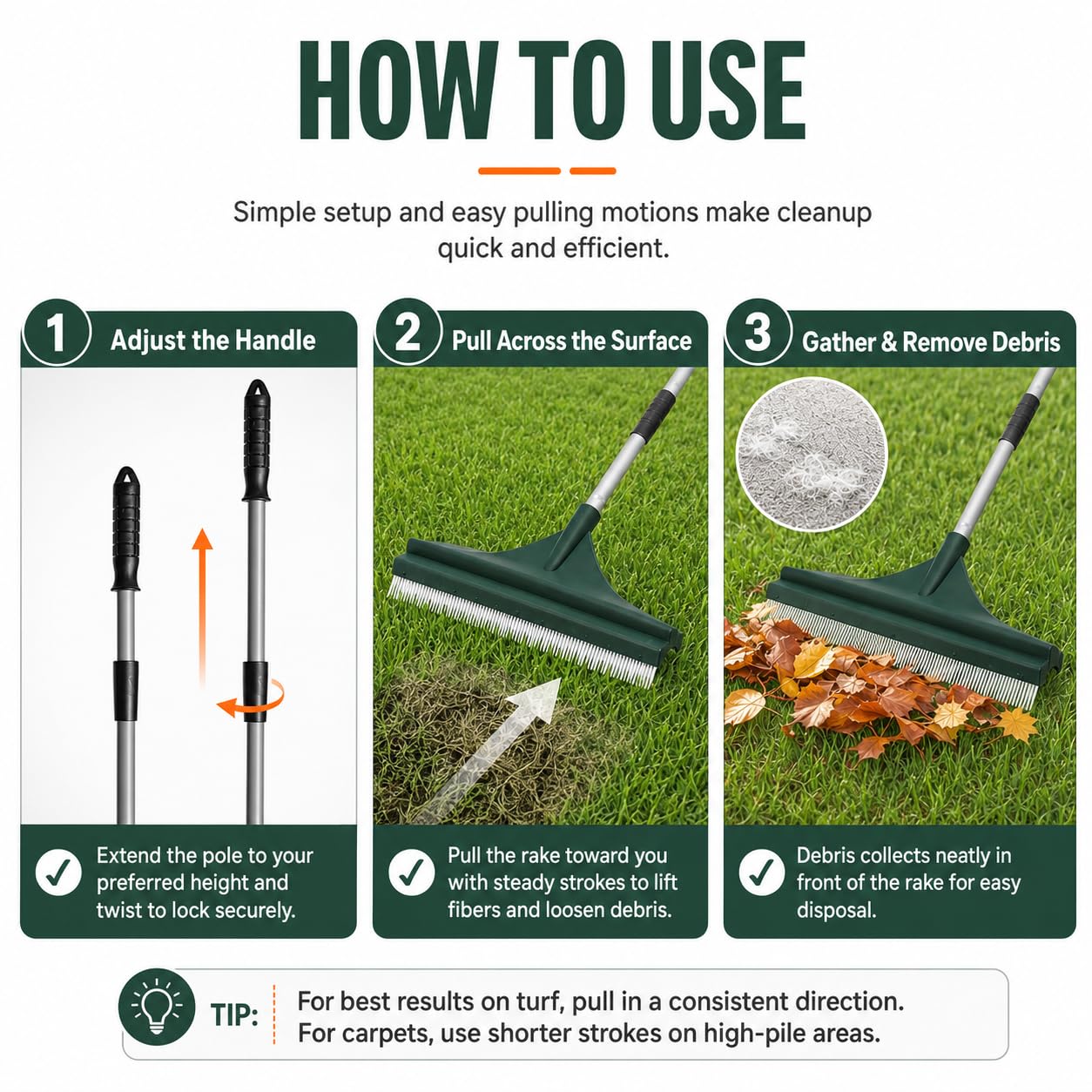 HOW TO USE

Simple setup and easy pulling motions make cleanup quick and efficient.

1 Adjust the Handle

Extend the pole to your preferred height and twist to lock securely.

2 Pull Across the Surface

Pull the rake toward you with steady strokes to lift fibers and loosen debris.

3 Gather & Remove Debris

Debris collects neatly in front of the rake for easy disposal.

TIP: For best results on turf, pull in a consistent direction. For carpets, use shorter strokes on high-pile areas.