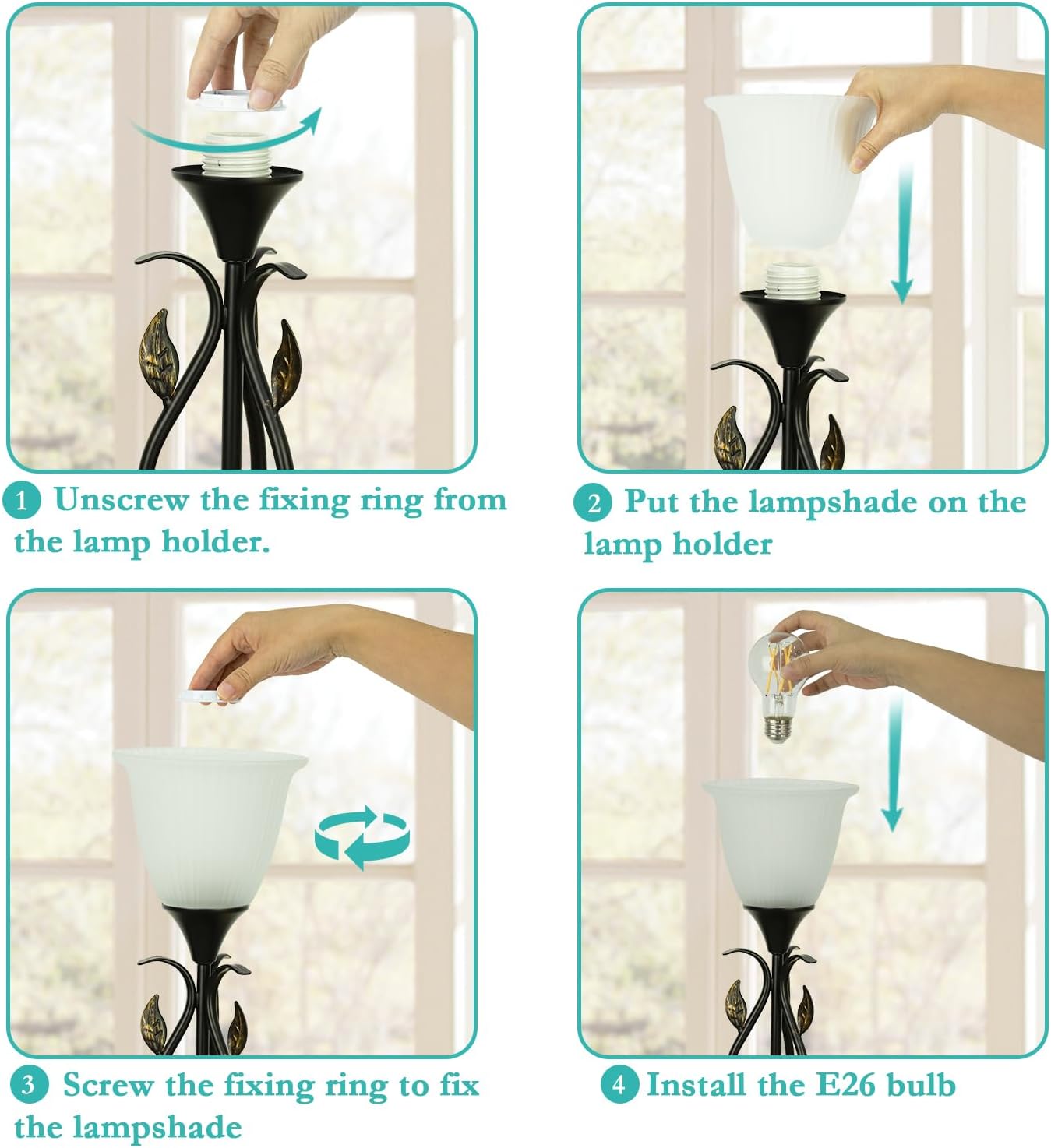 1 Unscrew the fixing ring from the lamp holder.

2 Put the lampshade on the lamp holder

3 Screw the fixing ring to fix the lampshade

4 Install the E26 bulb