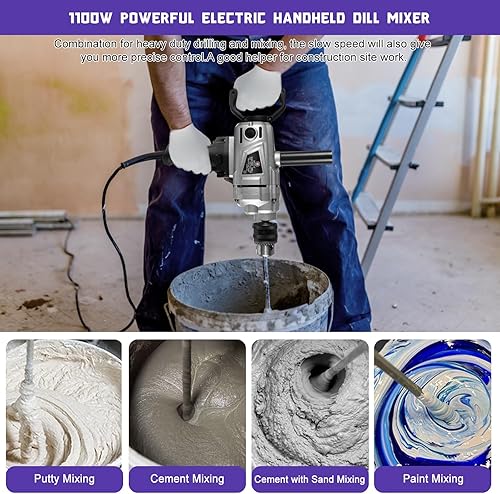 1100W POWERFUL ELECTRIC HANDHELD DILL MIXER

Combination for heavy duty drilling and mixing, the slow speed will also give you more precise control.A good helper for construction site work.

Putty Mixing

Cement Mixing

Cement with Sand Mixing

Paint Mixing