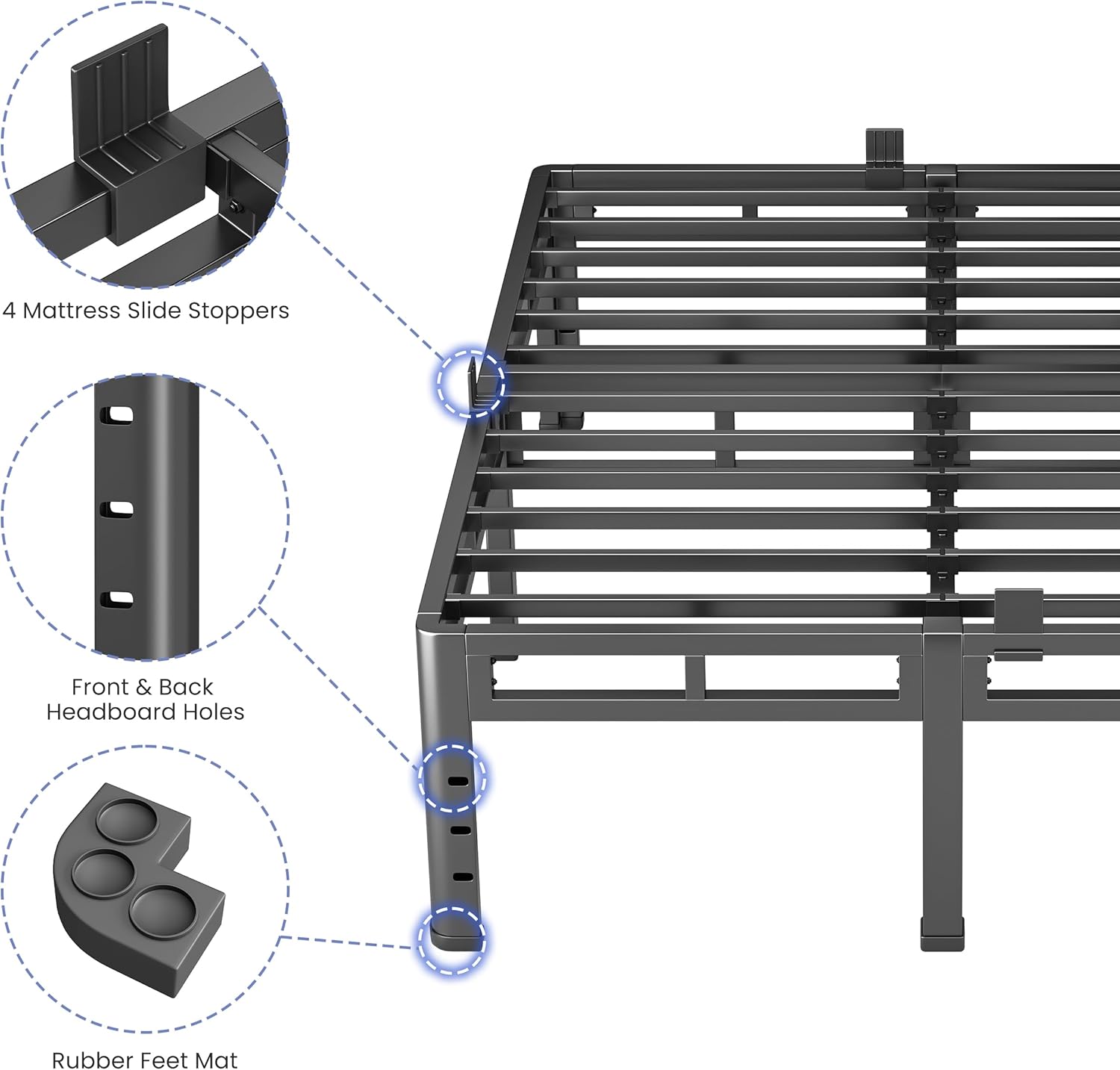 4 Mattress Slide Stoppers

Front & Back
Headboard Holes

Rubber Feet Mat