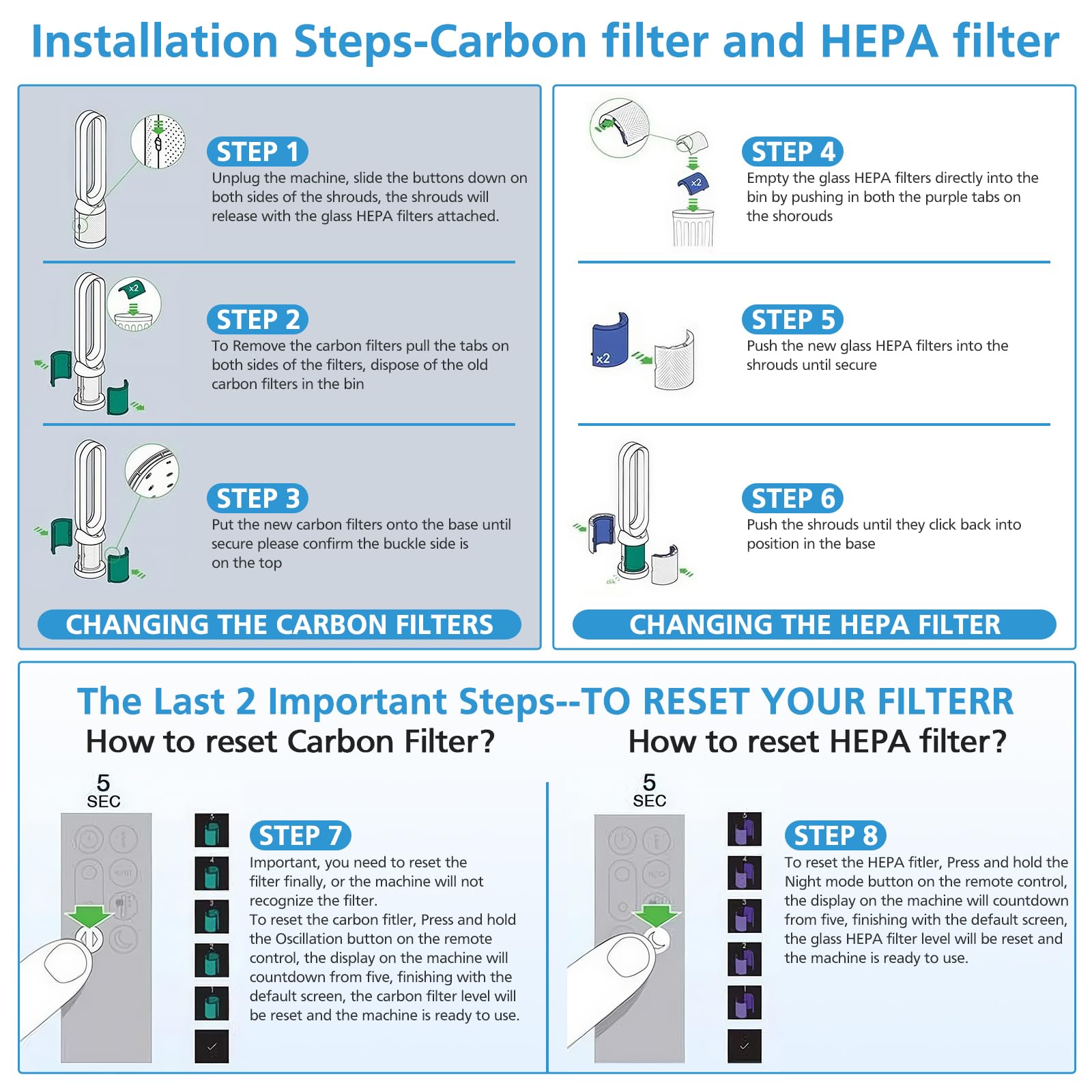 Installation Steps-Carbon filter and HEPA filter

STEP 1
Unplug the machine, slide the buttons down on both sides of the shrouds, the shrouds will release with the glass HEPA filters attached.

x2

STEP 2
To Remove the carbon filters pull the tabs on both sides of the filters, dispose of the old carbon filters in the bin

STEP 3
Put the new carbon filters onto the base until secure please confirm the buckle side is on the top

CHANGING THE CARBON FILTERS

x2

STEP 4
Empty the glass HEPA filters directly into the bin by pushing in both the purple tabs on the shorouds

x2

STEP 5
Push the new glass HEPA filters into the shrouds until secure

STEP 6
Push the shrouds until they click back into position in the base

CHANGING THE HEPA FILTER

The Last 2 Important Steps--TO RESET YOUR FILTERR

How to reset Carbon Filter?

5 SEC

STEP 7
Important, you need to reset the filter finally, or the machine will not recognize the filter.
To reset the carbon fitler, Press and hold the Oscillation button on the remote control, the display on the machine will countdown from five, finishing with the default screen, the carbon filter level will be reset and the machine is ready to use.

How to reset HEPA filter?

5 SEC

STEP 8
To reset the HEPA fitler, Press and hold the Night mode button on the remote control, the display on the machine will countdown from five, finishing with the default screen, the glass HEPA filter level will be reset and the machine is ready to use.