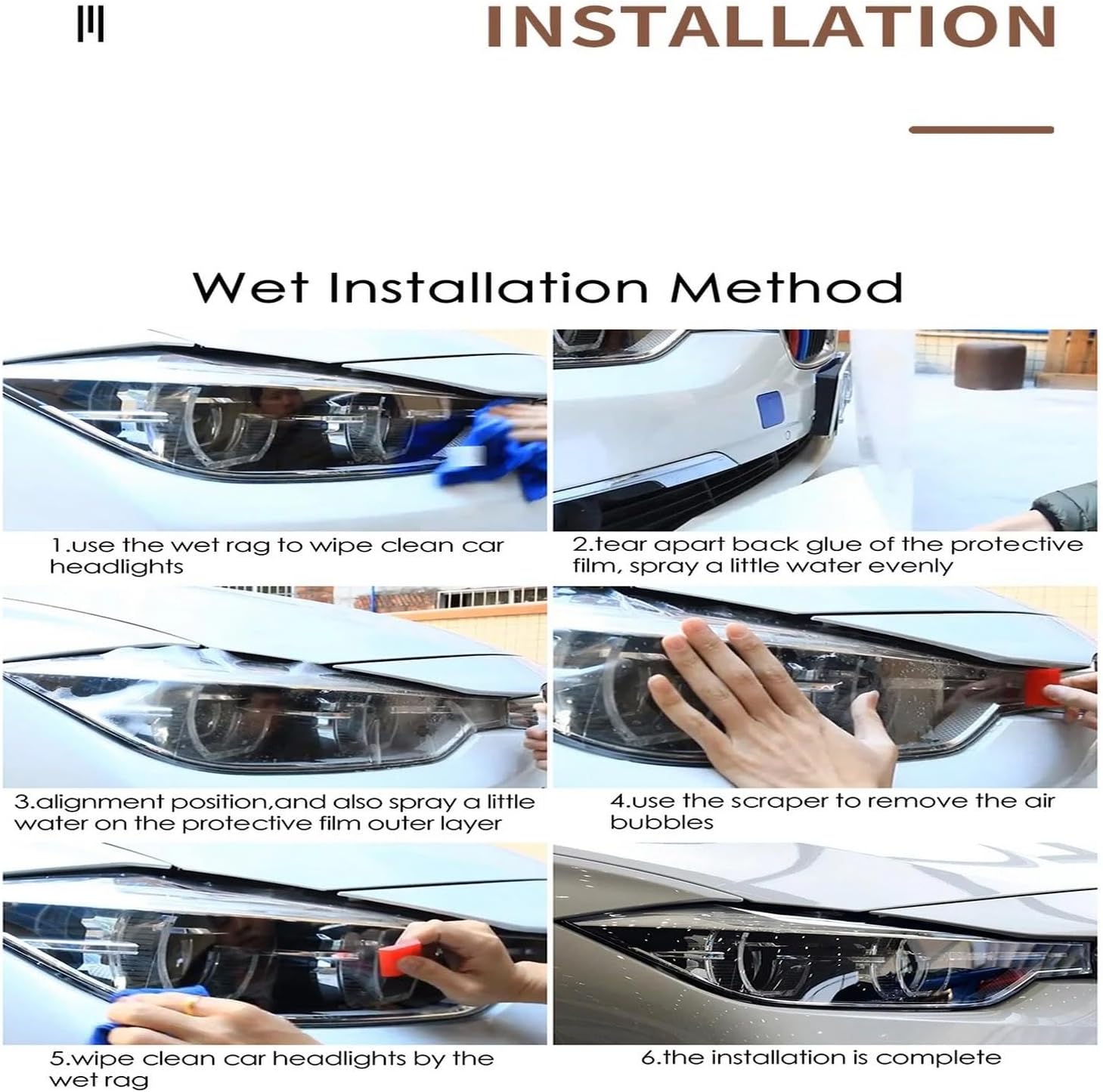 INSTALLATION

Wet Installation Method

1.use the wet rag to wipe clean car headlights

2.tear apart back glue of the protective film, spray a little water evenly

3.alignment position,and also spray a little water on the protective film outer layer

4.use the scraper to remove the air bubbles

5.wipe clean car headlights by the wet rag

6.the installation is complete