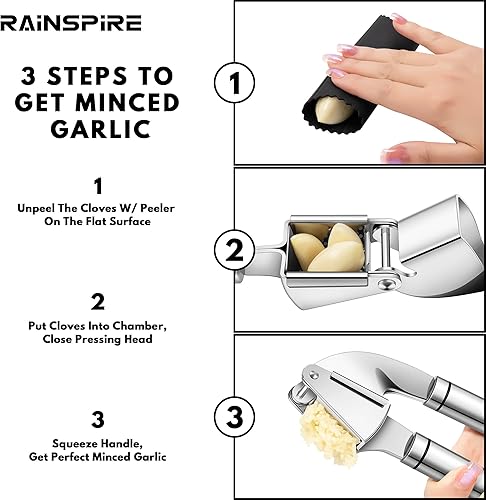 RAINSPIRE

3 STEPS TO GET MINCED GARLIC

1

Unpeel The Cloves W/ Peeler On The Flat Surface

2

Put Cloves Into Chamber, Close Pressing Head

3

Squeeze Handle, Get Perfect Minced Garlic

1

2

3