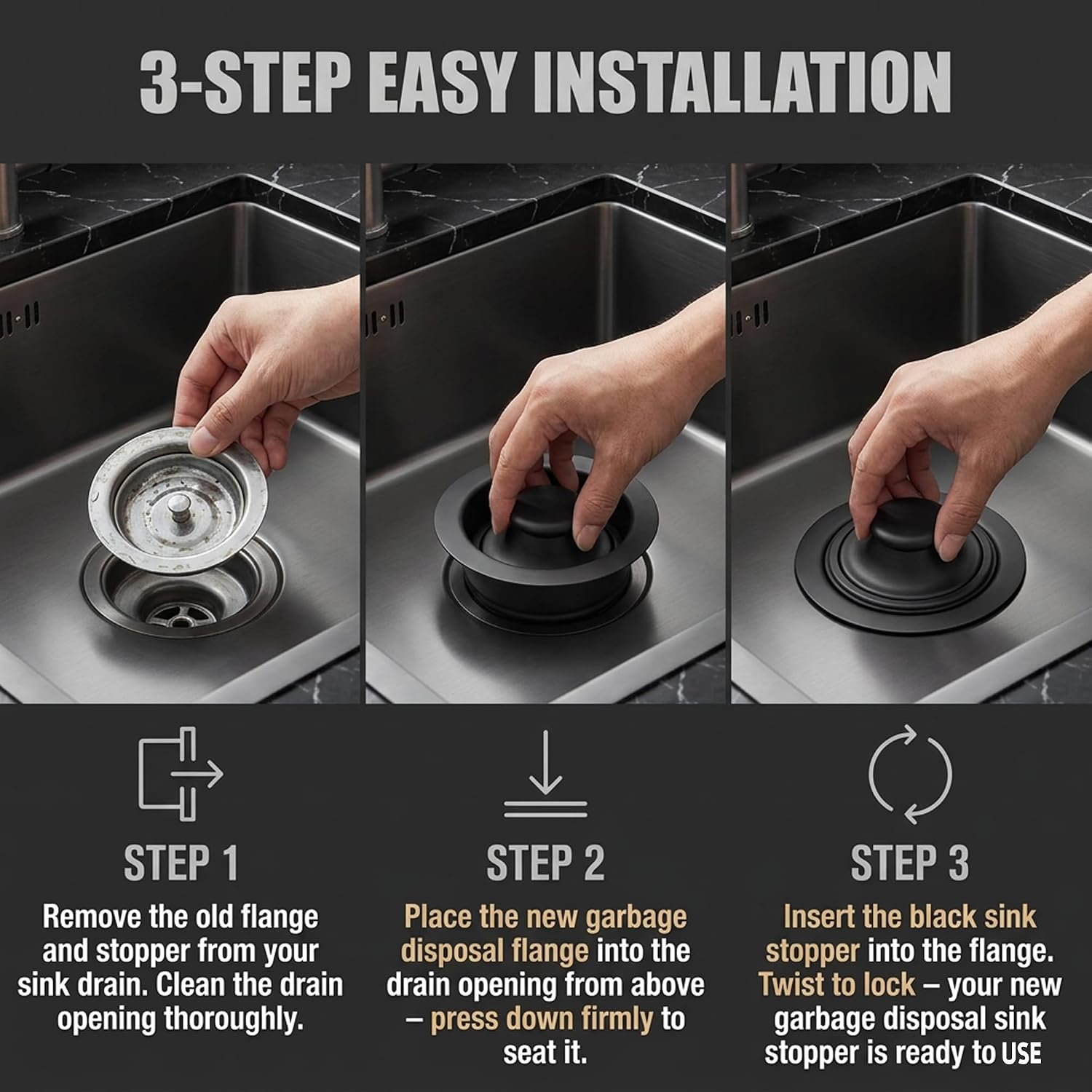 3-STEP EASY INSTALLATION

STEP 1

Remove the old flange and stopper from your sink drain. Clean the drain opening thoroughly.

STEP 2

Place the new garbage disposal flange into the drain opening from above – press down firmly to seat it.

STEP 3

Insert the black sink stopper into the flange. Twist to lock – your new garbage disposal sink stopper is ready to USE