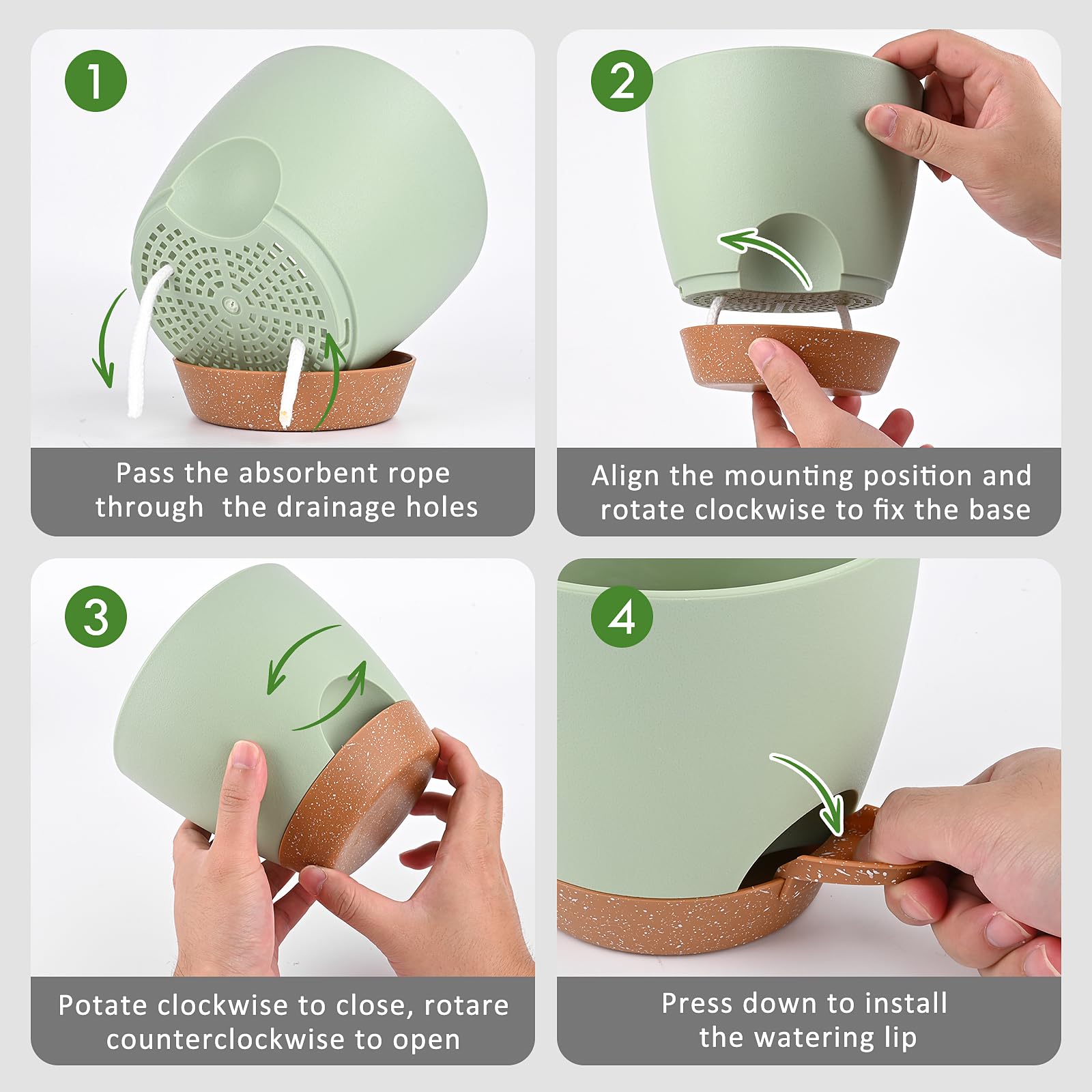 1

Pass the absorbent rope through the drainage holes

2

Align the mounting position and rotate clockwise to fix the base

3

Potate clockwise to close, rotare counterclockwise to open

4

Press down to install the watering lip