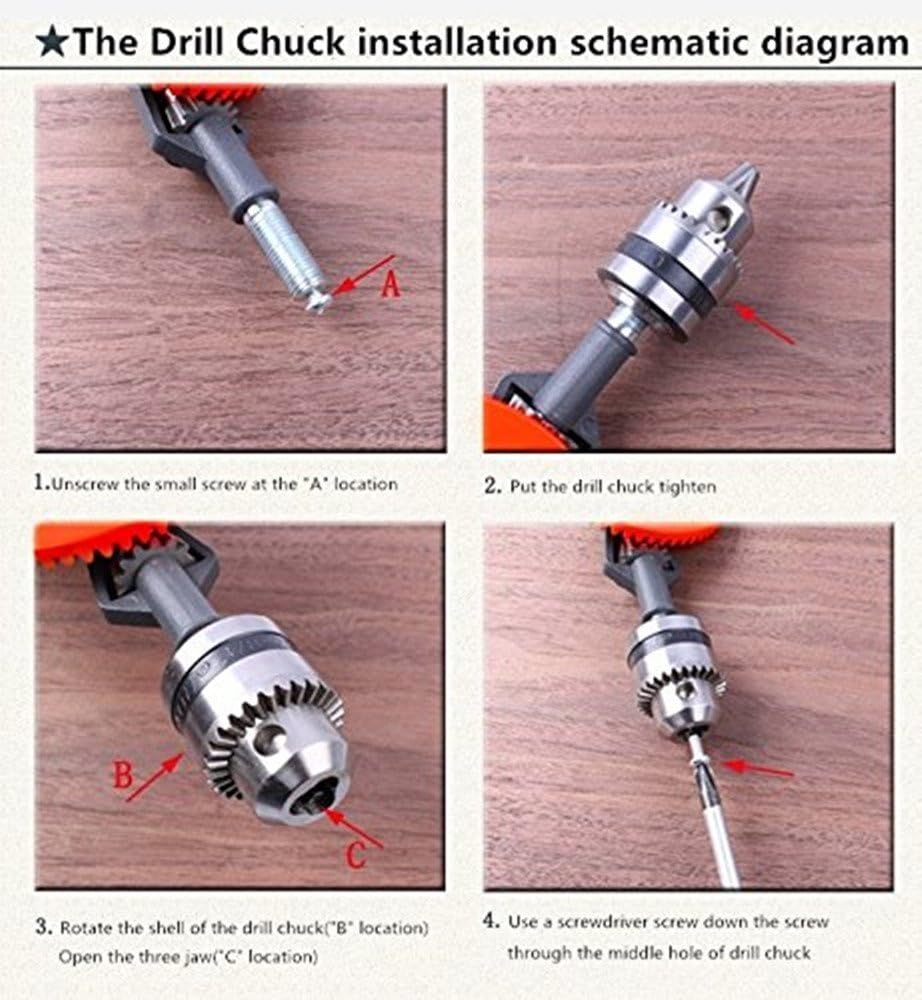 ★The Drill Chuck installation schematic diagram

A

1.Unscrew the small screw at the "A" location

2. Put the drill chuck tighten

B

C

3. Rotate the shell of the drill chuck("B" location) Open the three jaw("C" location)

4. Use a screwdriver screw down the screw through the middle hole of drill chuck