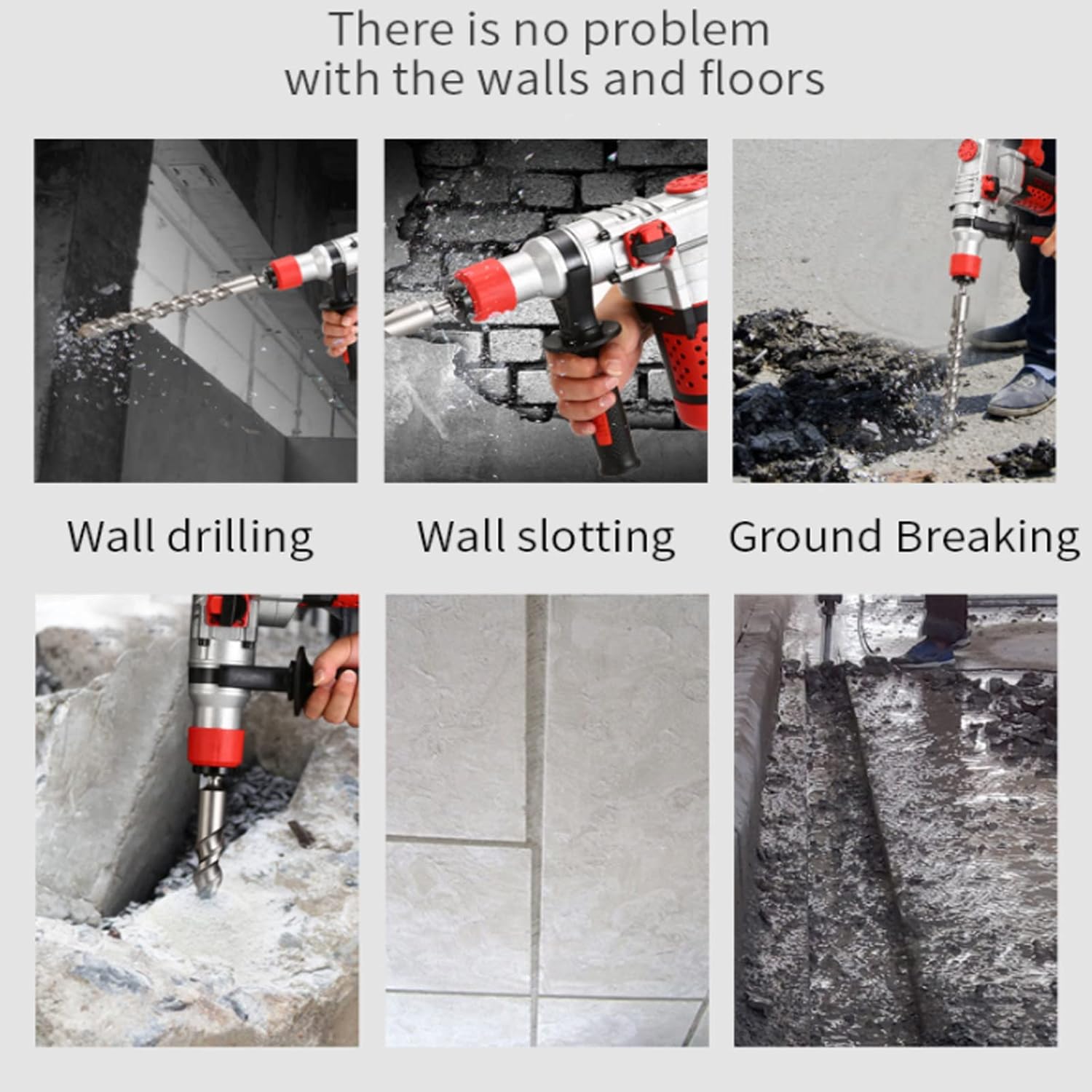 There is no problem with the walls and floors

Wall drilling

Wall slotting

Ground Breaking