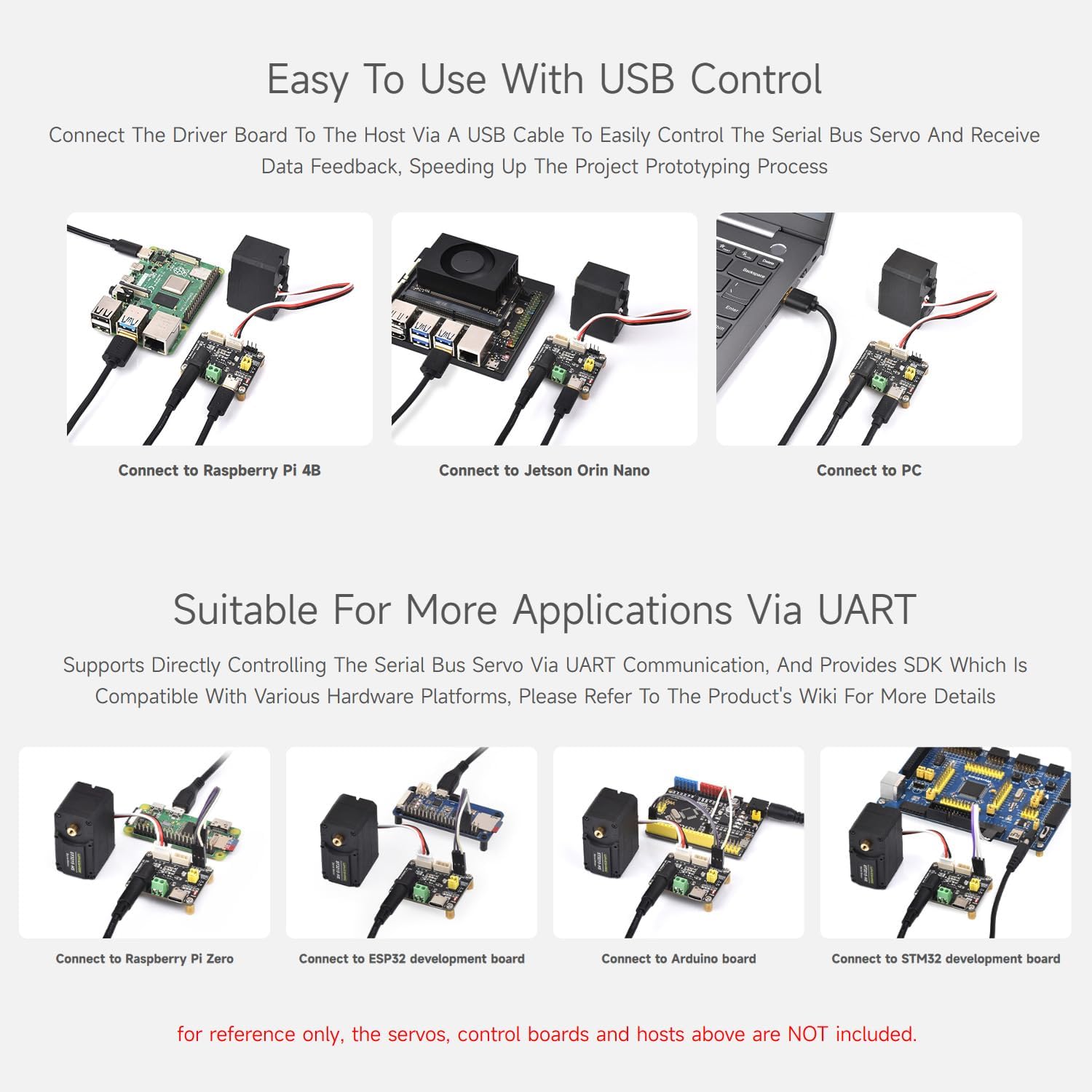 Easy To Use With USB Control

Connect The Driver Board To The Host Via A USB Cable To Easily Control The Serial Bus Servo And Receive Data Feedback, Speeding Up The Project Prototyping Process

Connect to Raspberry Pi 4B

Connect to Jetson Orin Nano

Connect to PC

Suitable For More Applications Via UART

Supports Directly Controlling The Serial Bus Servo Via UART Communication, And Provides SDK Which Is Compatible With Various Hardware Platforms, Please Refer To The Product's Wiki For More Details

Connect to Raspberry Pi Zero

Connect to ESP32 development board

Connect to Arduino board

Connect to STM32 development board

for reference only, the servos, control boards and hosts above are NOT included.