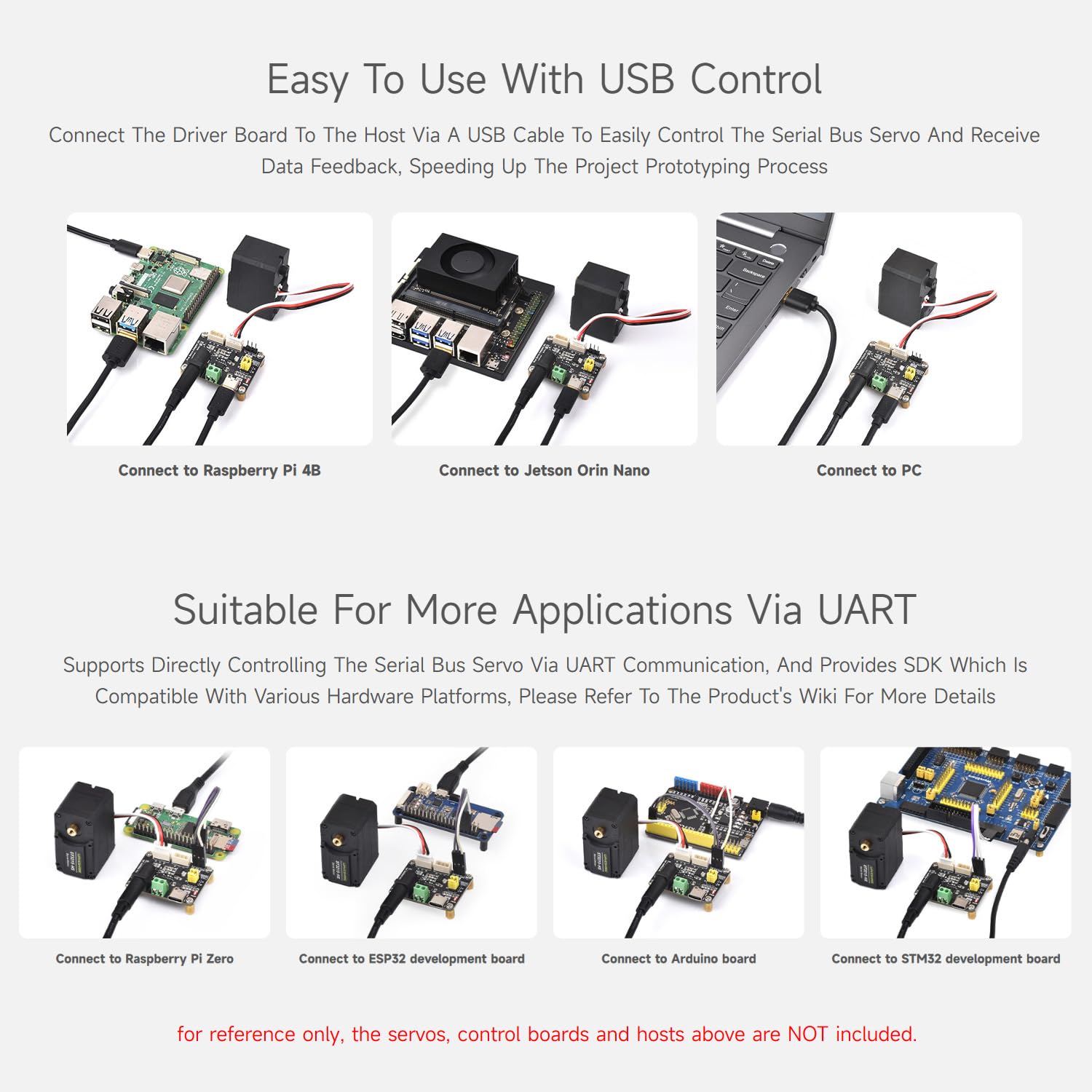 Easy To Use With USB Control

Connect The Driver Board To The Host Via A USB Cable To Easily Control The Serial Bus Servo And Receive Data Feedback, Speeding Up The Project Prototyping Process

Connect to Raspberry Pi 4B

Connect to Jetson Orin Nano

Connect to PC

Suitable For More Applications Via UART

Supports Directly Controlling The Serial Bus Servo Via UART Communication, And Provides SDK Which Is Compatible With Various Hardware Platforms, Please Refer To The Product's Wiki For More Details

Connect to Raspberry Pi Zero

Connect to ESP32 development board

Connect to Arduino board

Connect to STM32 development board

for reference only, the servos, control boards and hosts above are NOT included.