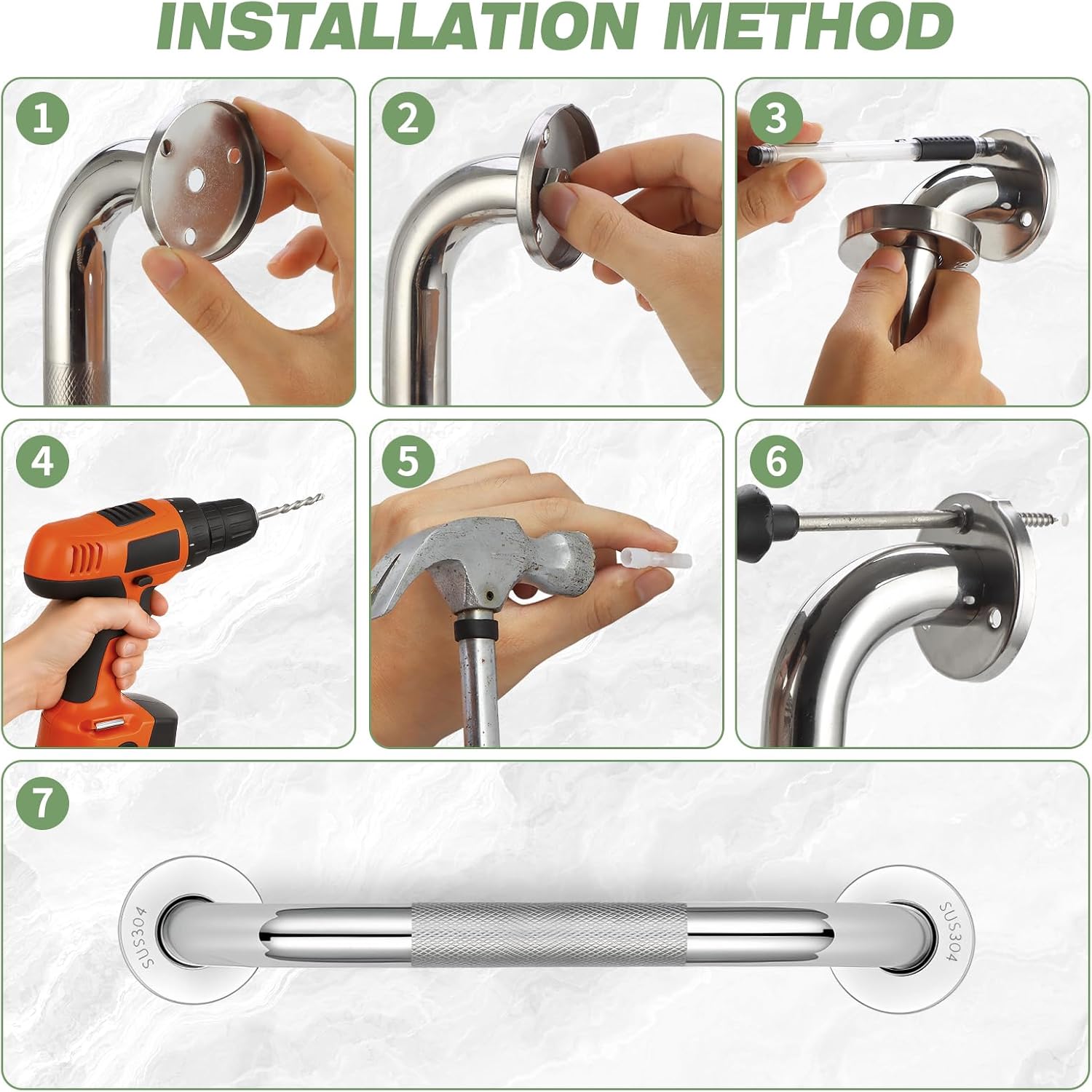 INSTALLATION METHOD

1

2

3

4

5

6

7

SUS304

SUS304