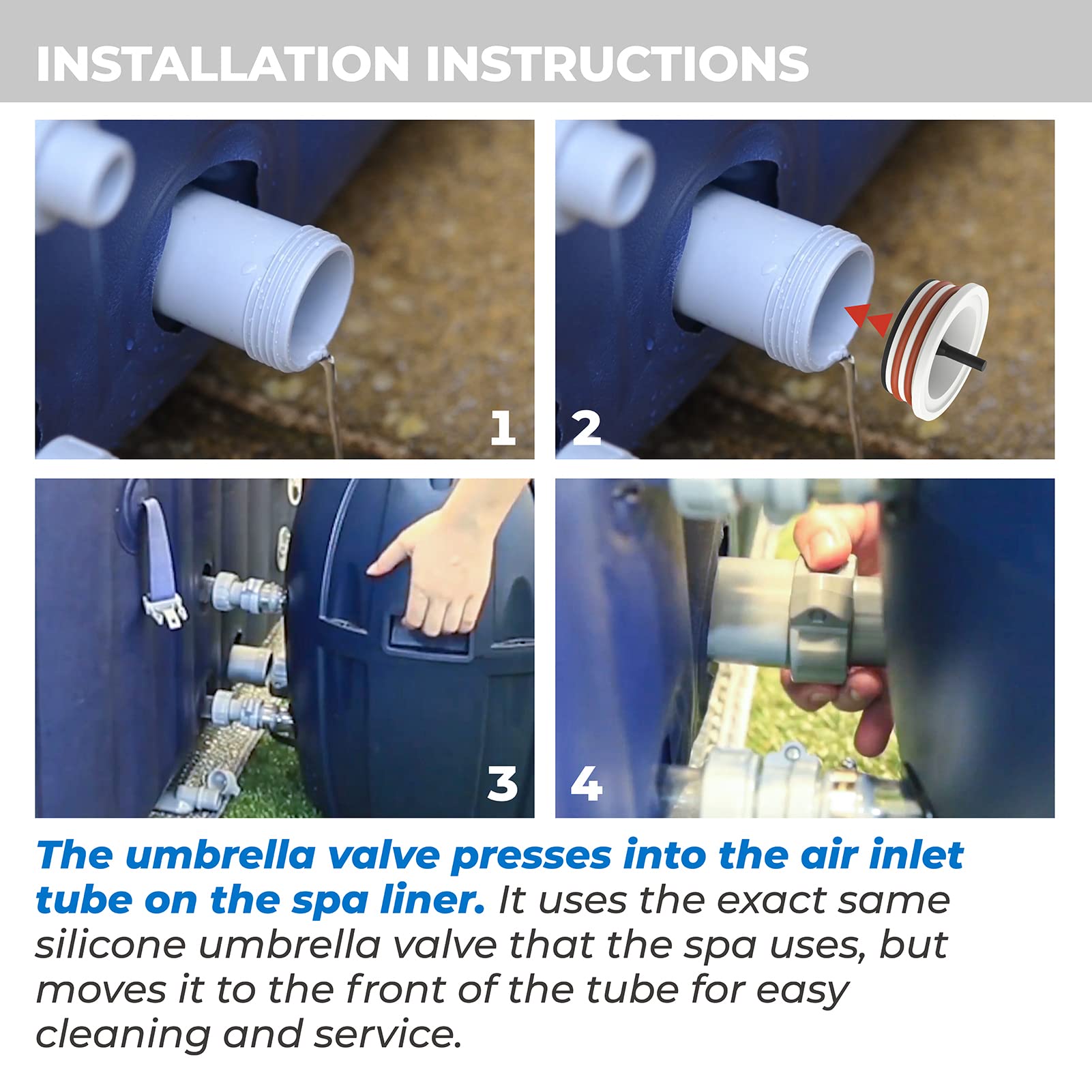 INSTALLATION INSTRUCTIONS

1

2

3

4

The umbrella valve presses into the air inlet tube on the spa liner. It uses the exact same silicone umbrella valve that the spa uses, but moves it to the front of the tube for easy cleaning and service.