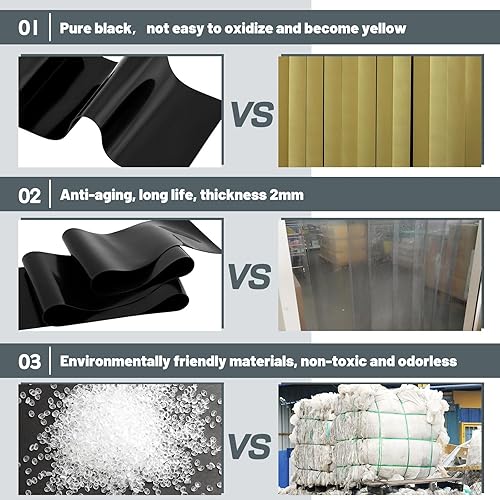 01 Pure black， not easy to oxidize and become yellow

VS

02 Anti-aging, long life, thickness 2mm

VS

03 Environmentally friendly materials, non-toxic and odorless

VS