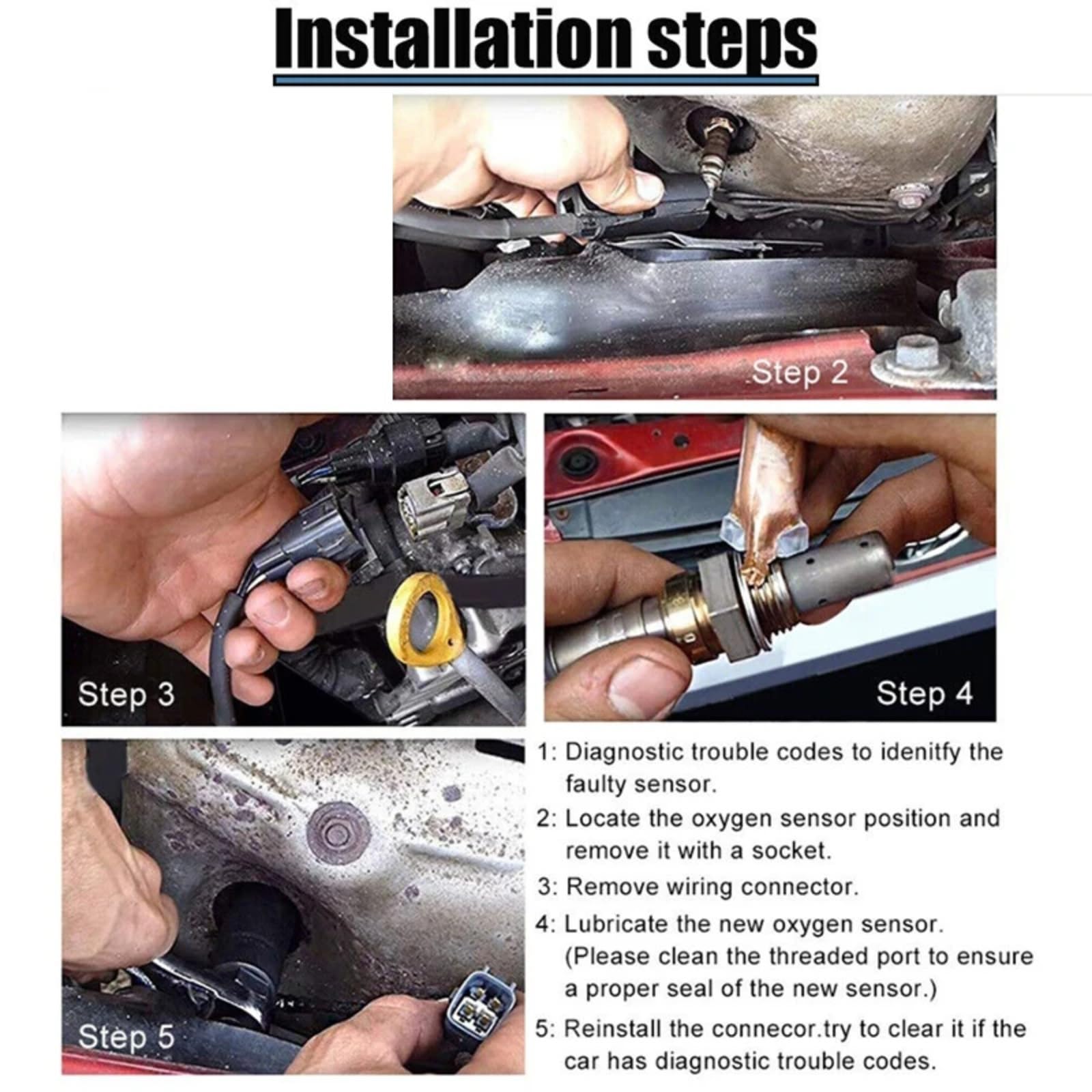 Installation steps

Step 2

Step 3

Step 4

Step 5

1: Diagnostic trouble codes to idenitfy the faulty sensor.

2: Locate the oxygen sensor position and remove it with a socket.

3: Remove wiring connector.

4: Lubricate the new oxygen sensor. (Please clean the threaded port to ensure a proper seal of the new sensor.)

5: Reinstall the connecor.try to clear it if the car has diagnostic trouble codes.