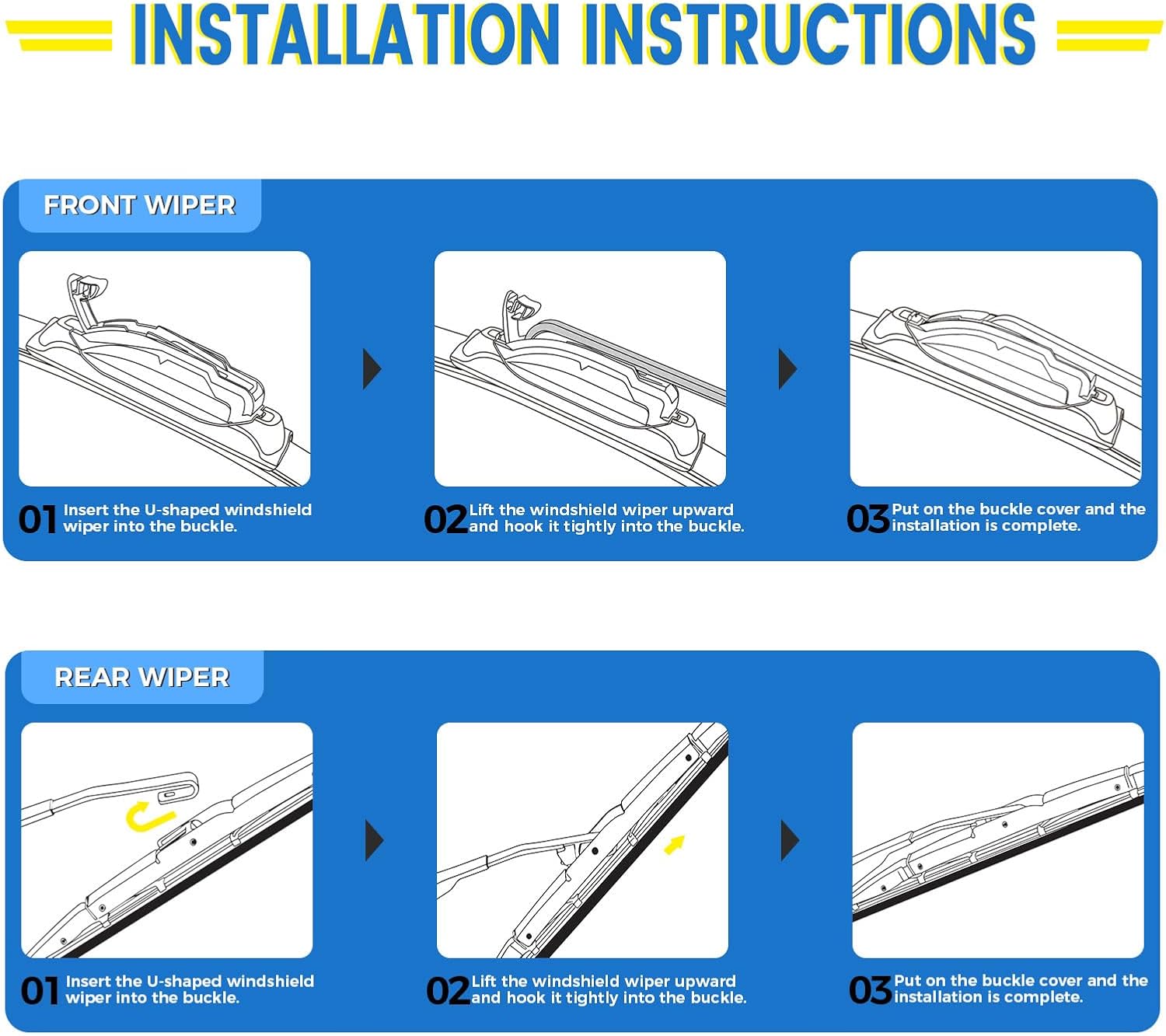 INSTALLATION INSTRUCTIONS

FRONT WIPER

01 Insert the U-shaped windshield wiper into the buckle.

02 Lift the windshield wiper upward and hook it tightly into the buckle.

03 Put on the buckle cover and the installation is complete.

REAR WIPER

01 Insert the U-shaped windshield wiper into the buckle.

02 Lift the windshield wiper upward and hook it tightly into the buckle.

03 Put on the buckle cover and the installation is complete.