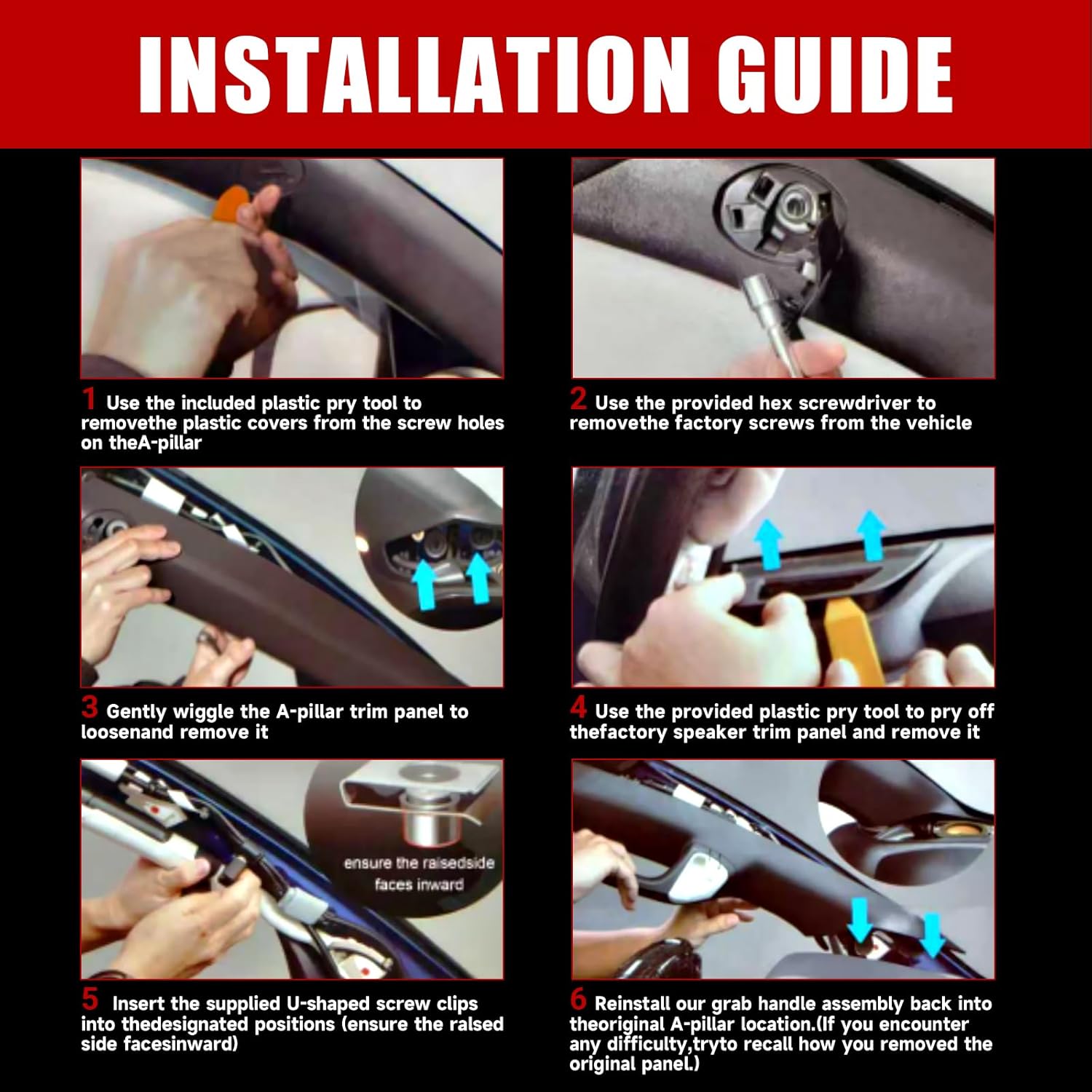 INSTALLATION GUIDE

1 Use the included plastic pry tool to removethe plastic covers from the screw holes on theA-pillar

2 Use the provided hex screwdriver to removethe factory screws from the vehicle

3 Gently wiggle the A-pillar trim panel to loosenand remove it

4 Use the provided plastic pry tool to pry off thefactory speaker trim panel and remove it

ensure the raisedside faces inward

5 Insert the supplied U-shaped screw clips into thedesignated positions (ensure the ralsed side facesinward)

6 Reinstall our grab handle assembly back into theoriginal A-pillar location.(If you encounter any difficulty,tryto recall how you removed the original panel.)