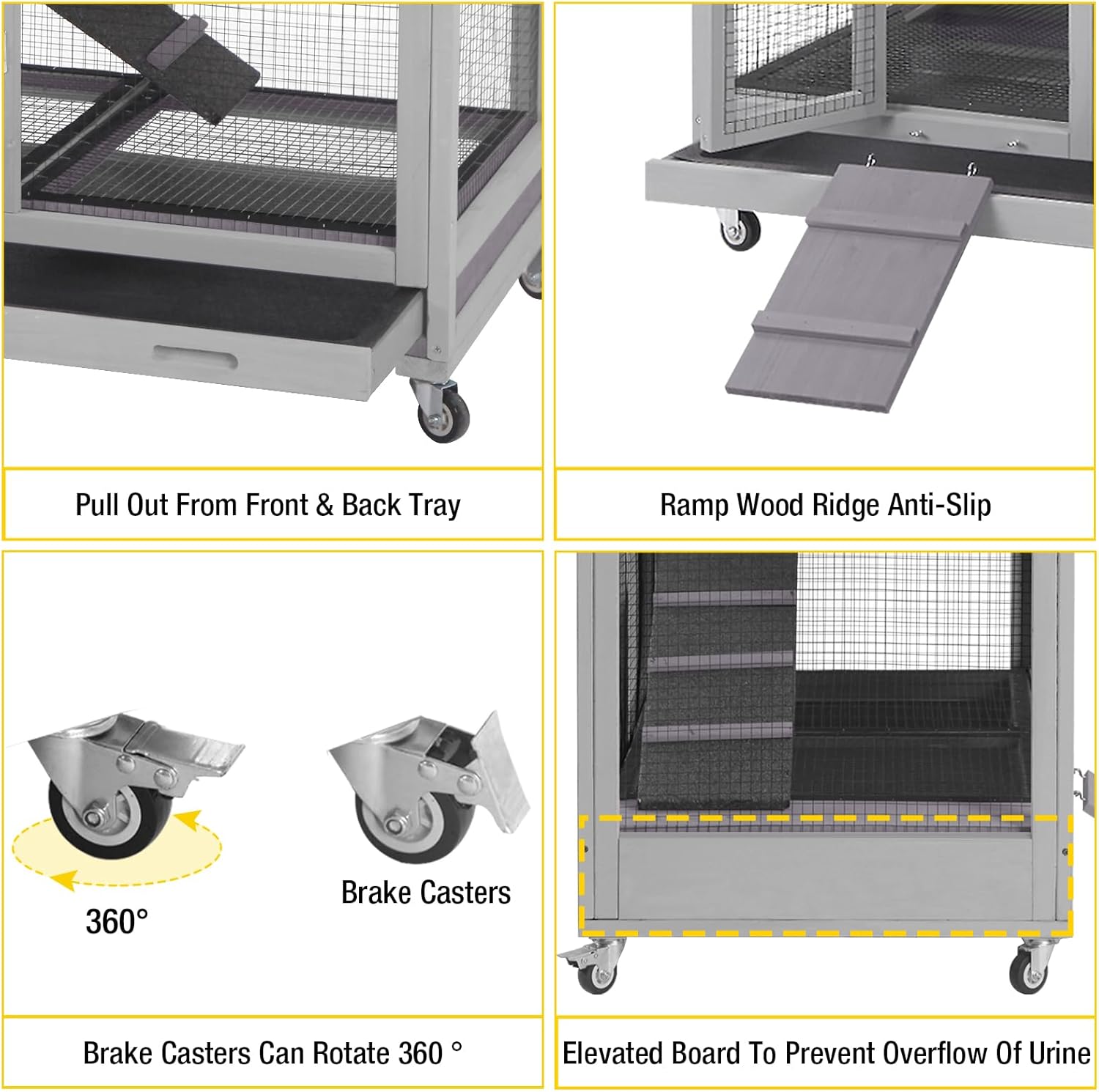 Pull Out From Front & Back Tray

Ramp Wood Ridge Anti-Slip

360°

Brake Casters

Brake Casters Can Rotate 360 °

Elevated Board To Prevent Overflow Of Urine