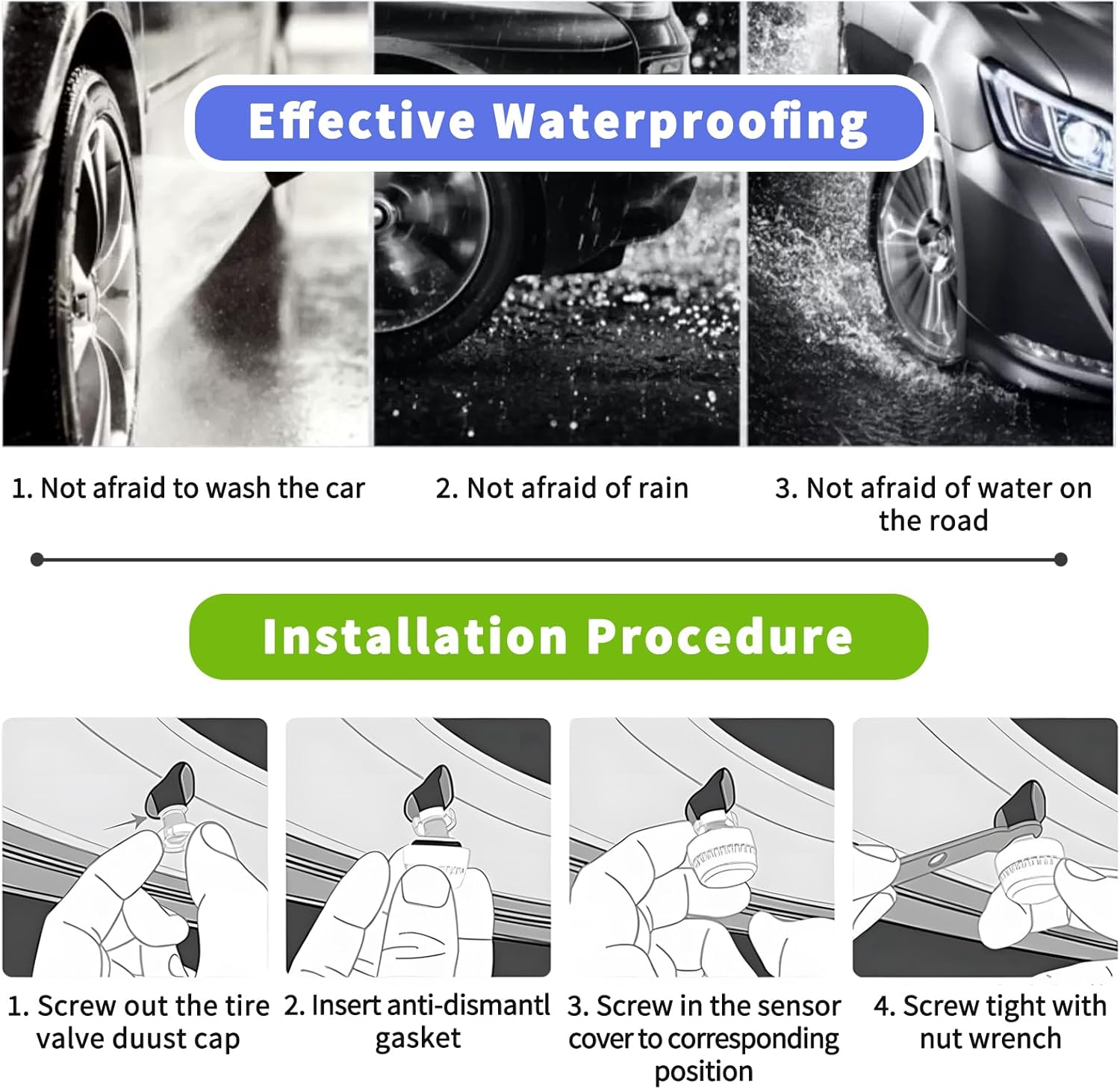 Effective Waterproofing

1. Not afraid to wash the car

2. Not afraid of rain

3. Not afraid of water on the road

Installation Procedure

1. Screw out the tire valve duust cap

2. Insert anti-dismantl gasket

3. Screw in the sensor cover to corresponding position

4. Screw tight with nut wrench