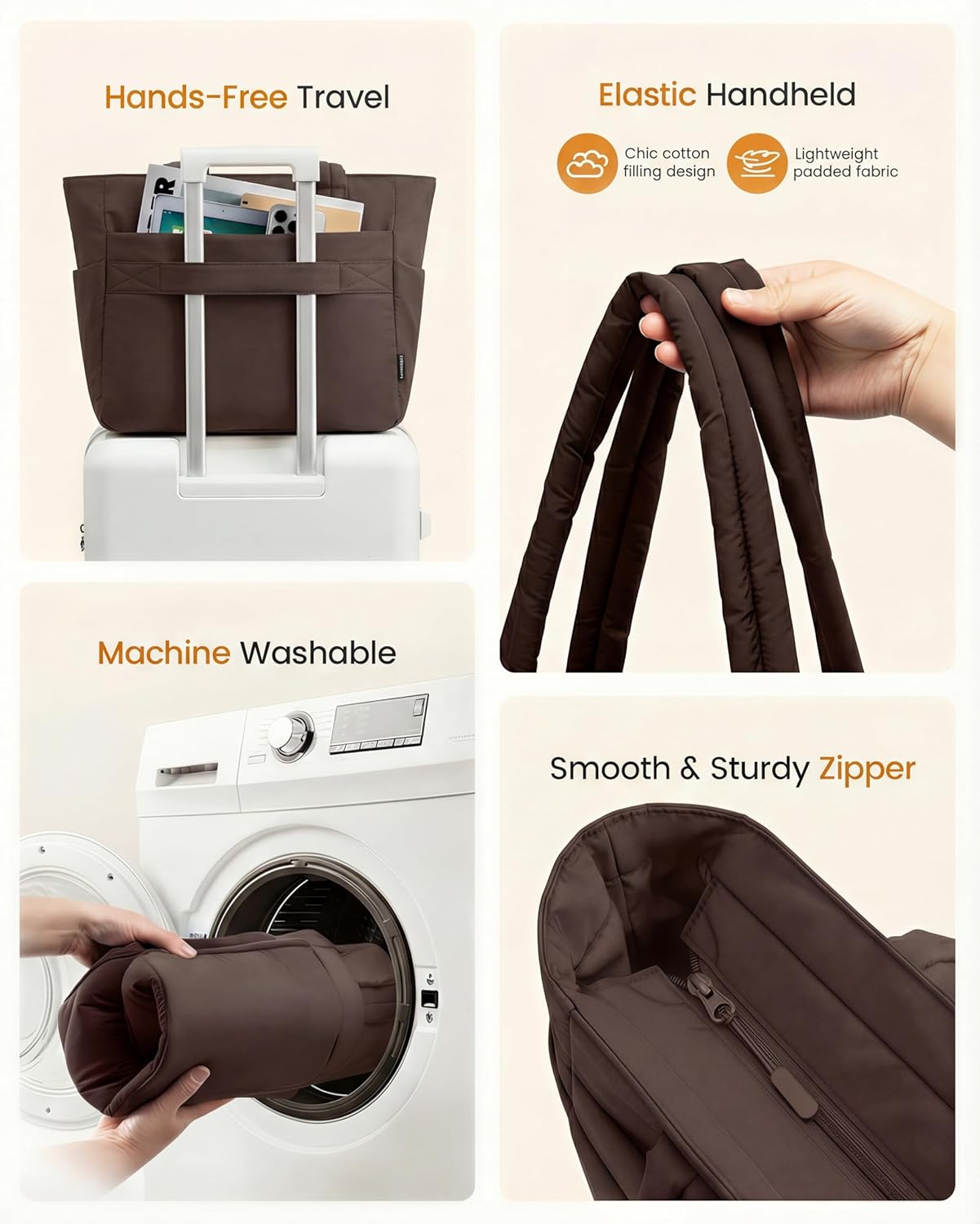 Hands-Free Travel

Elastic Handheld

Chic cotton filling design

Lightweight padded fabric

Machine Washable

Smooth & Sturdy Zipper