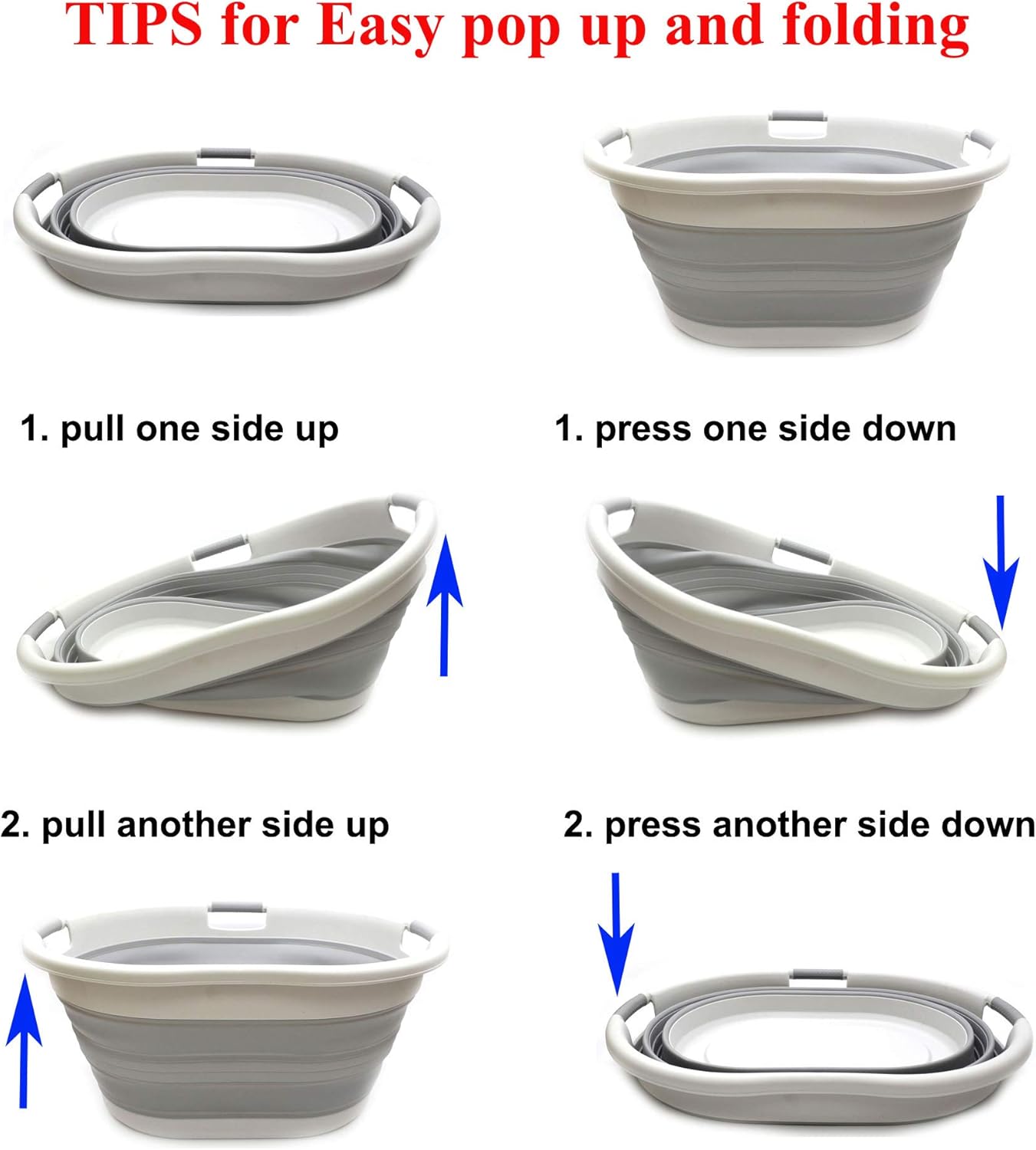 TIPS for Easy pop up and folding

1. pull one side up

2. pull another side up

1. press one side down

2. press another side down