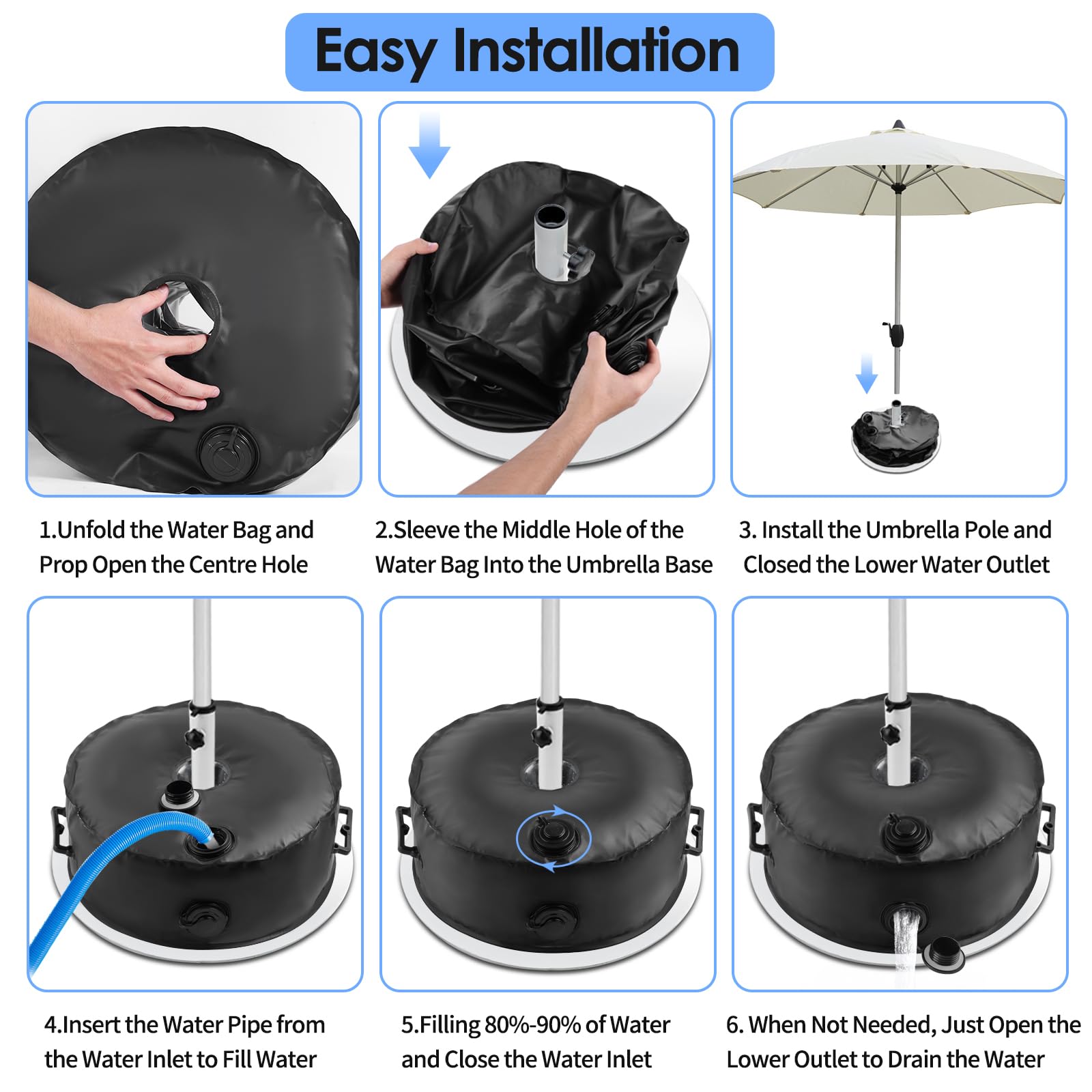 Easy Installation

1.Unfold the Water Bag and Prop Open the Centre Hole

2.Sleeve the Middle Hole of the Water Bag Into the Umbrella Base

3. Install the Umbrella Pole and Closed the Lower Water Outlet

4.Insert the Water Pipe from the Water Inlet to Fill Water

5.Filling 80%-90% of Water and Close the Water Inlet

6. When Not Needed, Just Open the Lower Outlet to Drain the Water