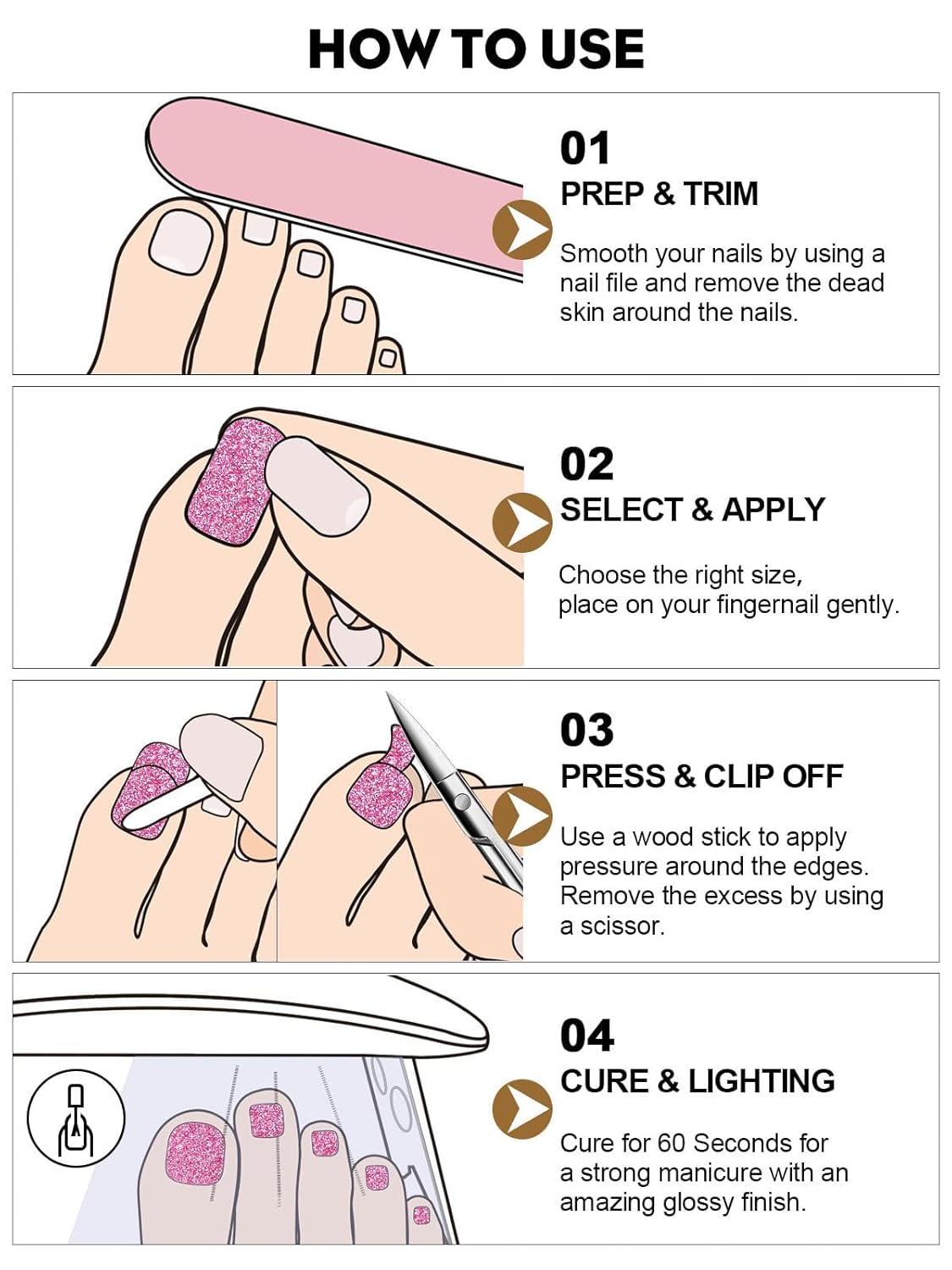 HOW TO USE

01
PREP & TRIM

Smooth your nails by using a nail file and remove the dead skin around the nails.

02
SELECT & APPLY

Choose the right size, place on your fingernail gently.

03
PRESS & CLIP OFF

Use a wood stick to apply pressure around the edges. Remove the excess by using a scissor.

04
CURE & LIGHTING

Cure for 60 Seconds for a strong manicure with an amazing glossy finish.